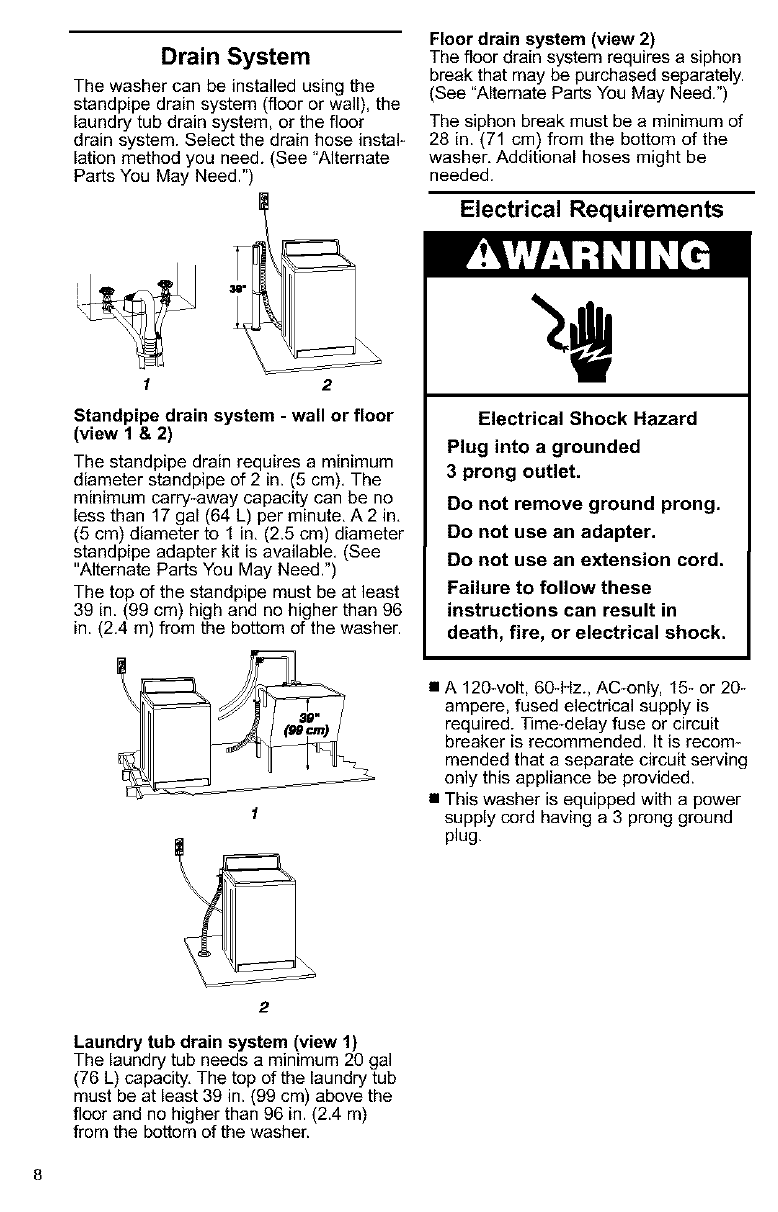 Drain System

The washer can be installed using the standpipe drain system (floor or wall), the laundry tub drain system, or the floor drain system. Select the drain hose installation method you need. (See "Alternate Parts You May Need.")

39"

1

2

Standpipe drain system - wall or floor (view 1 & 2)

The standpipe drain requires a minimum diameter standpipe of 2 in. (5 cm). The minimum carry-away capacity can be no less than 17 gal (64 L) per minute. A 2 in. (5 cm) diameter to 1 in. (2.5 cm) diameter standpipe adapter kit is available. (See "Alternate Parts You May Need.")

The top of the standpipe must be at least 39 in. (99 cm) high and no higher than 96 in. (2.4 m) from the bottom of the washer.

39"
(99 cm)

1

2

Laundry tub drain system (view 1)
The laundry tub needs a minimum 20 gal (76 L) capacity. The top of the laundry tub must be at least 39 in. (99 cm) above the floor and no higher than 96 in. (2.4 m) from the bottom of the washer.

Floor drain system (view 2)
The floor drain system requires a siphon break that may be purchased separately. (See "Alternate Parts You May Need.")

The siphon break must be a minimum of 28 in. (71 cm) from the bottom of the washer. Additional hoses might be needed.

Electrical Requirements

WARNING

Electrical Shock Hazard

Plug into a grounded 3 prong outlet.

Do not remove ground prong.

Do not use an adapter.

Do not use an extension cord.

Failure to follow these instructions can result in death, fire, or electrical shock.

■ A 120-volt, 60-Hz., AC-only, 15- or 20-ampere, fused electrical supply is required. Time-delay fuse or circuit breaker is recommended. It is recommended that a separate circuit serving only this appliance be provided.

■ This washer is equipped with a power supply cord having a 3 prong ground plug.

8