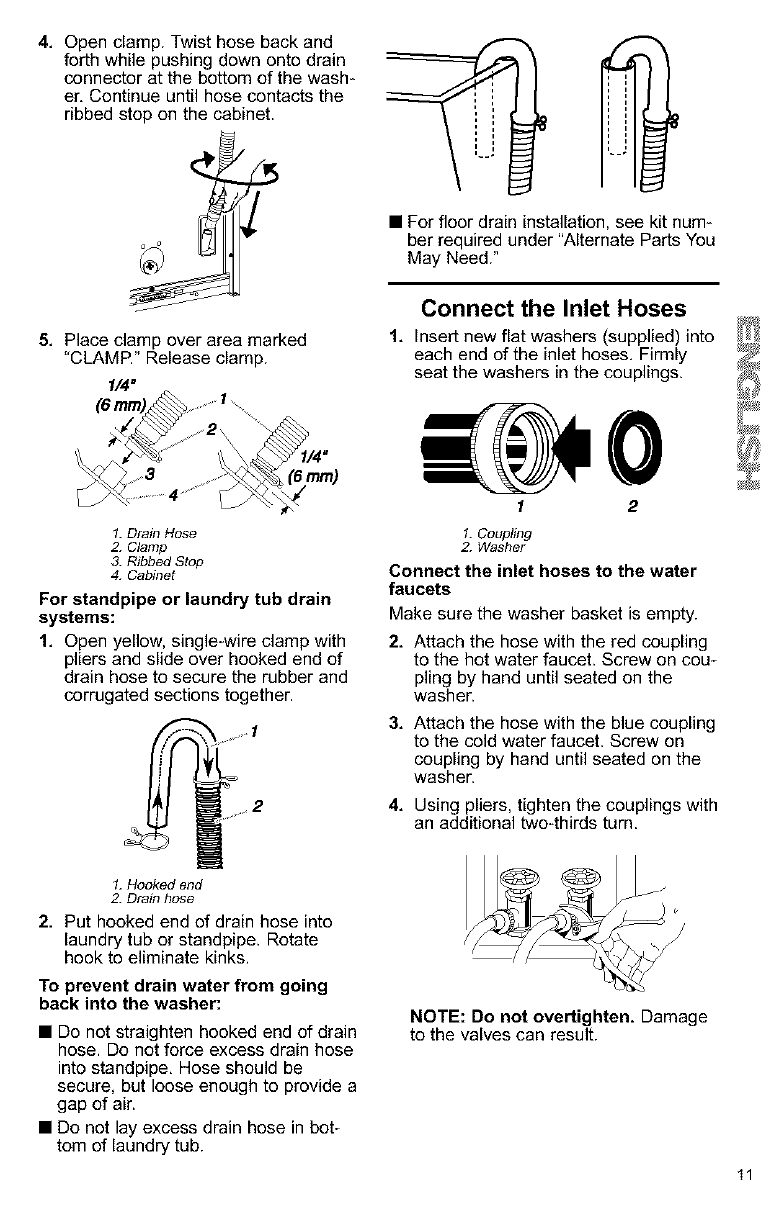 4. Open clamp. Twist hose back and forth while pushing down onto drain connector at the bottom of the washer. Continue until hose contacts the ribbed stop on the cabinet.

5. Place clamp over area marked "CLAMP." Release clamp.

1/4" (6 mm)
1
2
3
4
1/4" (6 mm)

1. Drain Hose
2. Clamp
3. Ribbed Stop
4. Cabinet

For standpipe or laundry tub drain systems:

1. Open yellow, single-wire clamp with pliers and slide over hooked end of drain hose to secure the rubber and corrugated sections together.

1
2

1. Hooked end
2. Drain hose

2. Put hooked end of drain hose into laundry tub or standpipe. Rotate hook to eliminate kinks.

To prevent drain water from going back into the washer:

■ Do not straighten hooked end of drain hose. Do not force excess drain hose into standpipe. Hose should be secure, but loose enough to provide a gap of air.

■ Do not lay excess drain hose in bottom of laundry tub.

■ For floor drain installation, see kit number required under "Alternate Parts You May Need."

Connect the Inlet Hoses

1. Insert new flat washers (supplied) into each end of the inlet hoses. Firmly seat the washers in the couplings.

1
2

1. Coupling
2. Washer

Connect the inlet hoses to the water faucets

Make sure the washer basket is empty.

2. Attach the hose with the red coupling to the hot water faucet. Screw on coupling by hand until seated on the washer.

3. Attach the hose with the blue coupling to the cold water faucet. Screw on coupling by hand until seated on the washer.

4. Using pliers, tighten the couplings with an additional two-thirds turn.

NOTE: Do not overtighten. Damage to the valves can result.

ENGLISH

11