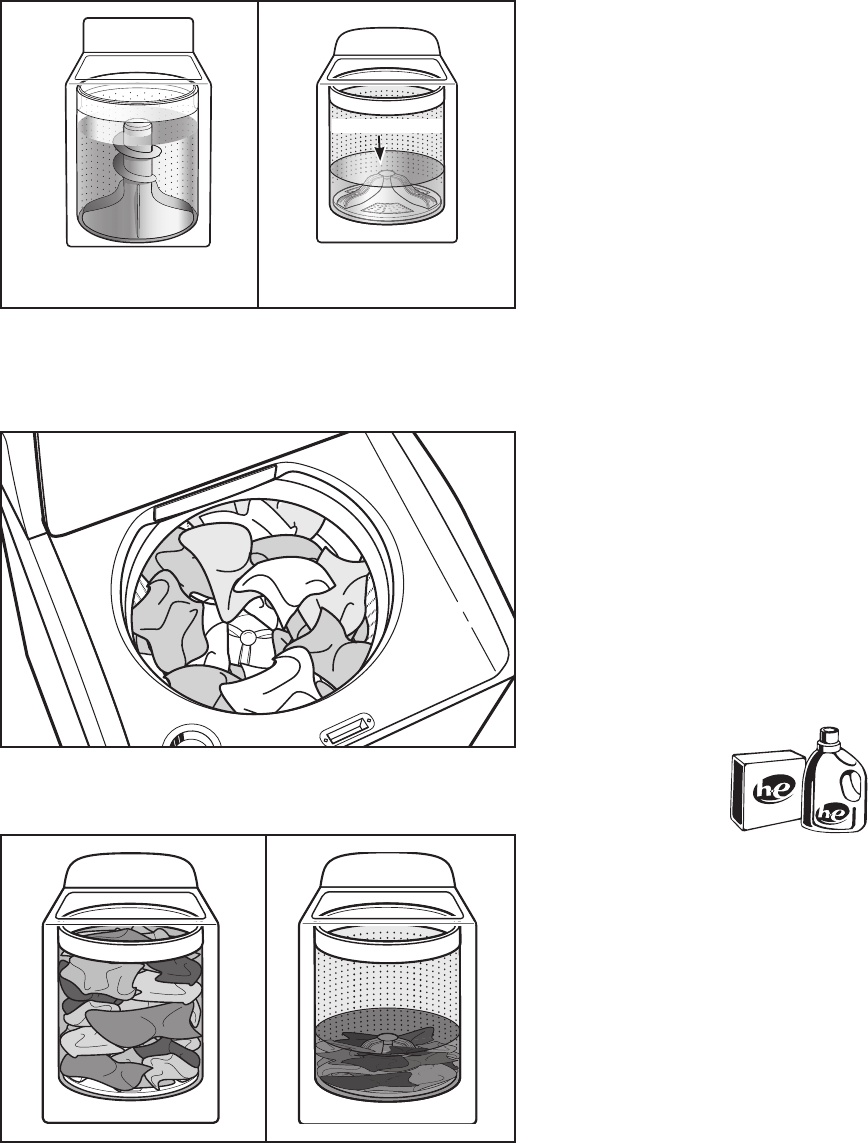 he
he