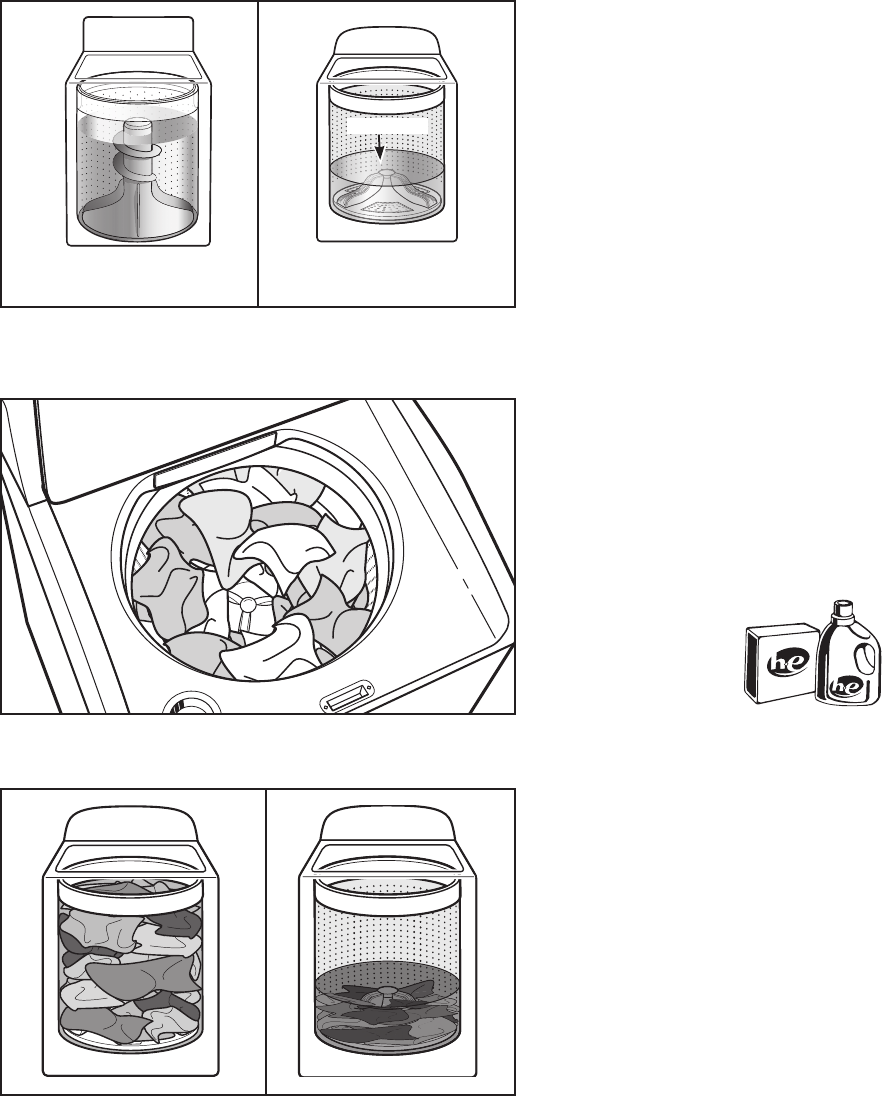 he
he