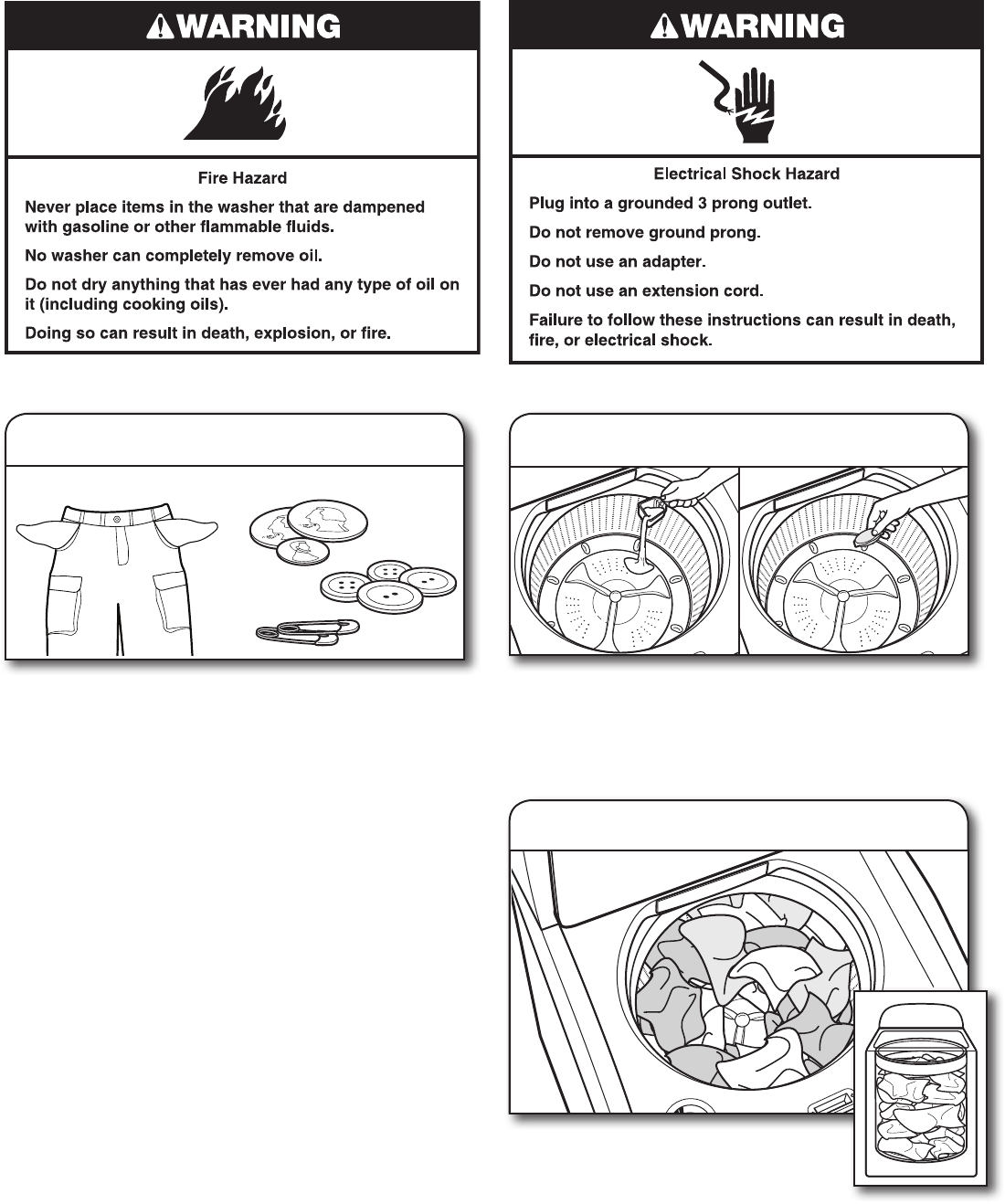 WARNING

Fire Hazard

Never place items in the washer that are dampened with gasoline or other flammable fluids.

No washer can completely remove oil.

Do not dry anything that has ever had any type of oil on it (including cooking oils).

Doing so can result in death, explosion, or fire.

WARNING

Electrical Shock Hazard

Plug into a grounded 3 prong outlet.

Do not remove ground prong.

Do not use an adapter.

Do not use an extension cord.

Failure to follow these instructions can result in death, fire, or electrical shock.