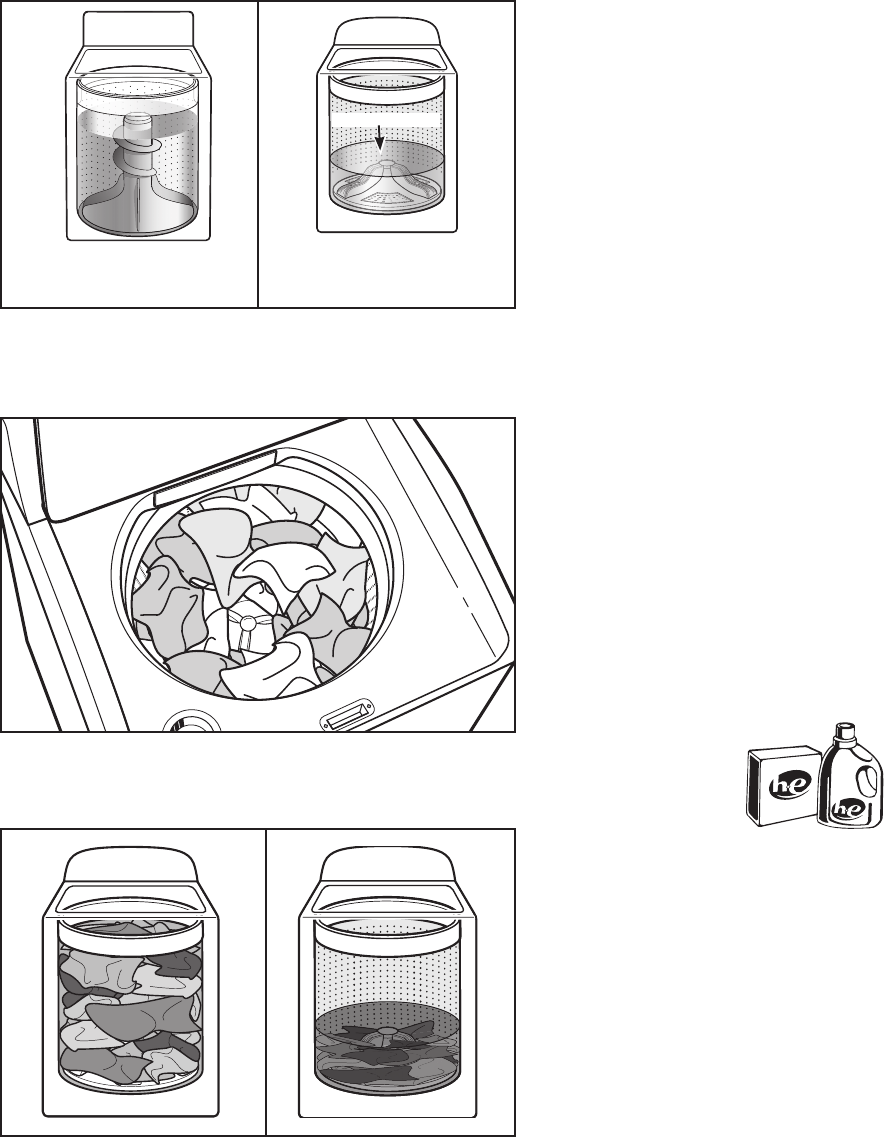 he

he