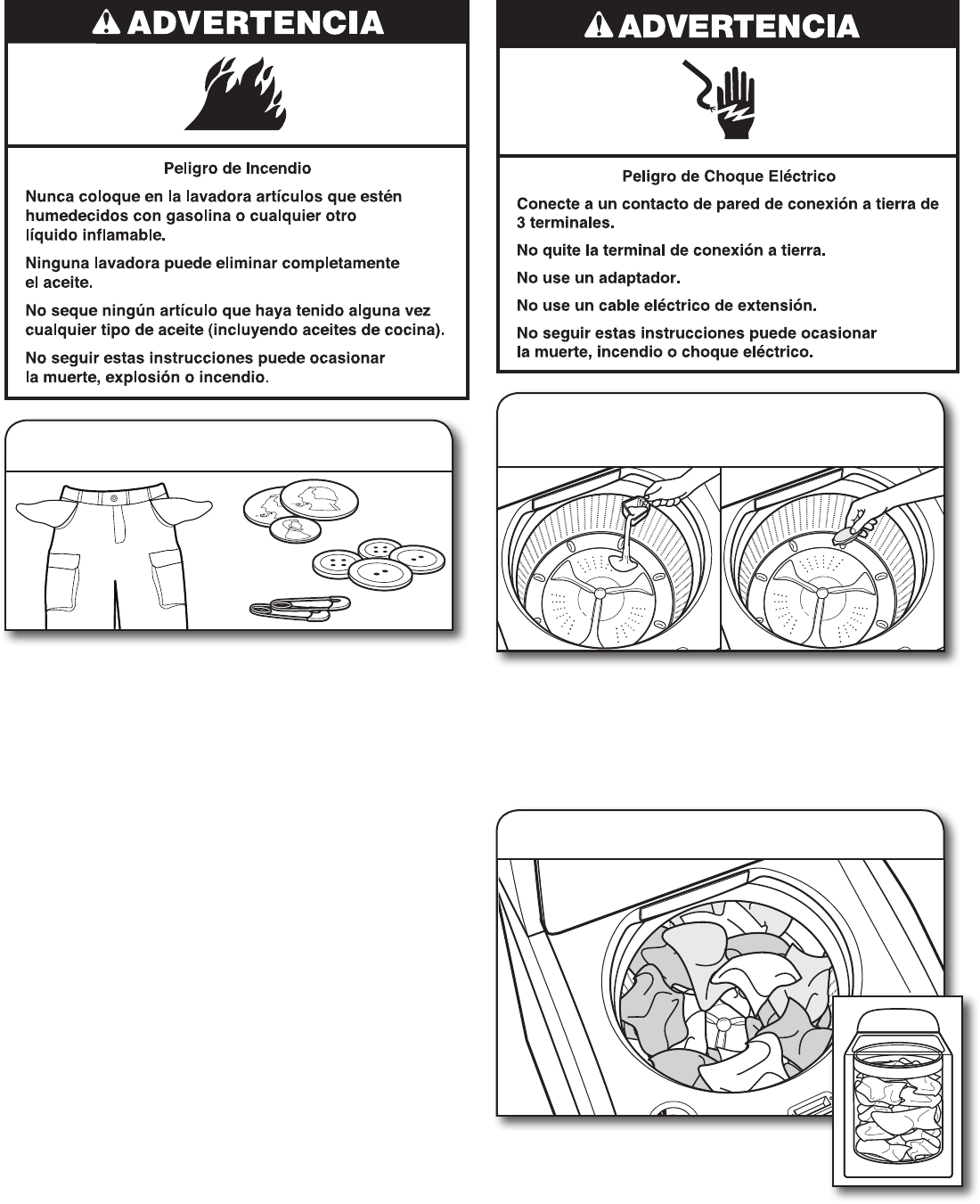 ADVERTENCIA

Peligro de Incendio

Nunca coloque en la lavadora artículos que estén humedecidos con gasolina o cualquier otro líquido inflamable.

Ninguna lavadora puede eliminar completamente el aceite.

No seque ningún artículo que haya tenido alguna vez cualquier tipo de aceite (incluyendo aceites de cocina).

No seguir estas instrucciones puede ocasionar la muerte, explosión o incendio.

ADVERTENCIA

Peligro de Choque Eléctrico

Conecte a un contacto de pared de conexión a tierra de 3 terminales.

No quite la terminal de conexión a tierra.

No use un adaptador.

No use un cable eléctrico de extensión.

No seguir estas instrucciones puede ocasionar la muerte, incendio o choque eléctrico.