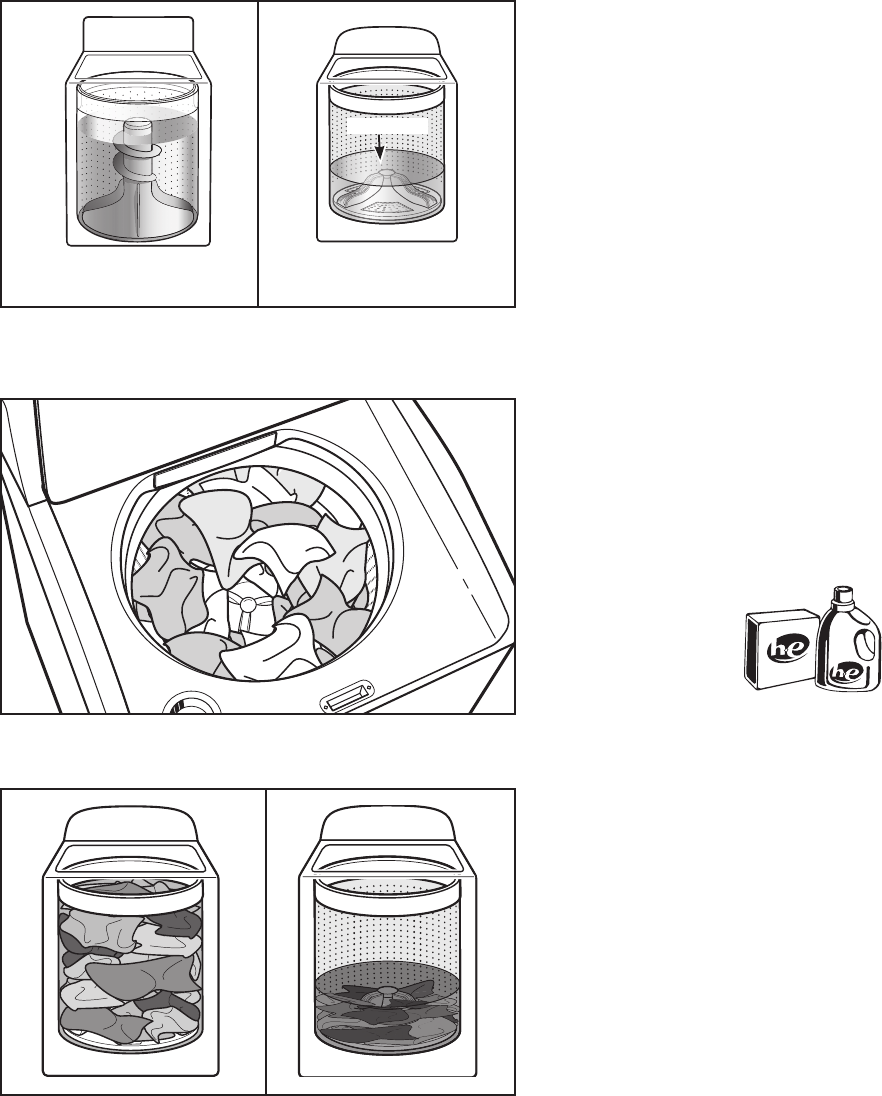 he
he