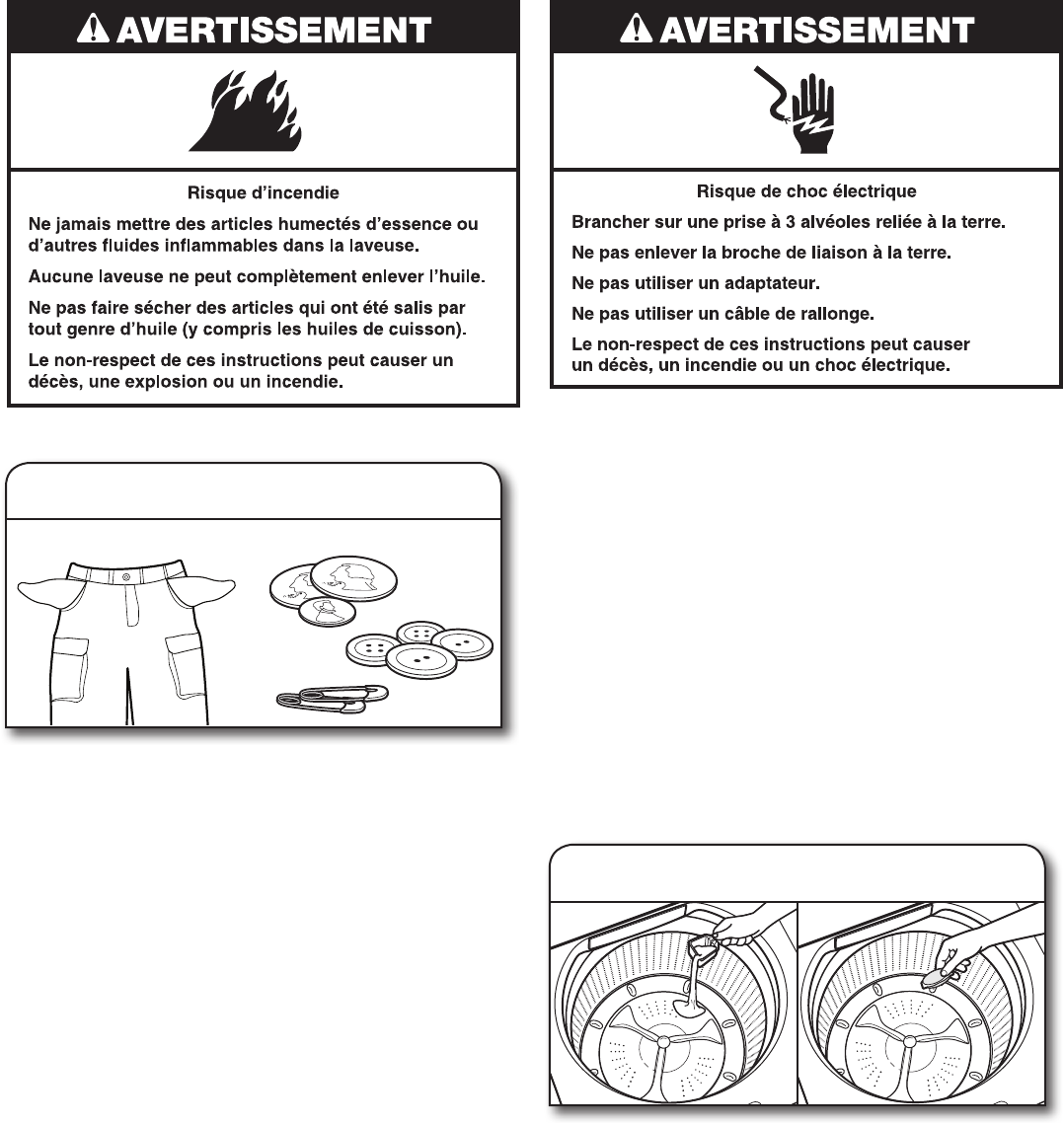 AVERTISSEMENT

Risque d'incendie

Ne jamais mettre des articles humectés d'essence ou d'autres fluides inflammables dans la laveuse.

Aucune laveuse ne peut complètement enlever l'huile.

Ne pas faire sécher des articles qui ont été salis par tout genre d'huile (y compris les huiles de cuisson).

Le non-respect de ces instructions peut causer un décès, une explosion ou un incendie.

AVERTISSEMENT

Risque de choc électrique

Brancher sur une prise à 3 alvéoles reliée à la terre.

Ne pas enlever la broche de liaison à la terre.

Ne pas utiliser un adaptateur.

Ne pas utiliser un câble de rallonge.

Le non-respect de ces instructions peut causer un décès, un incendie ou un choc électrique.