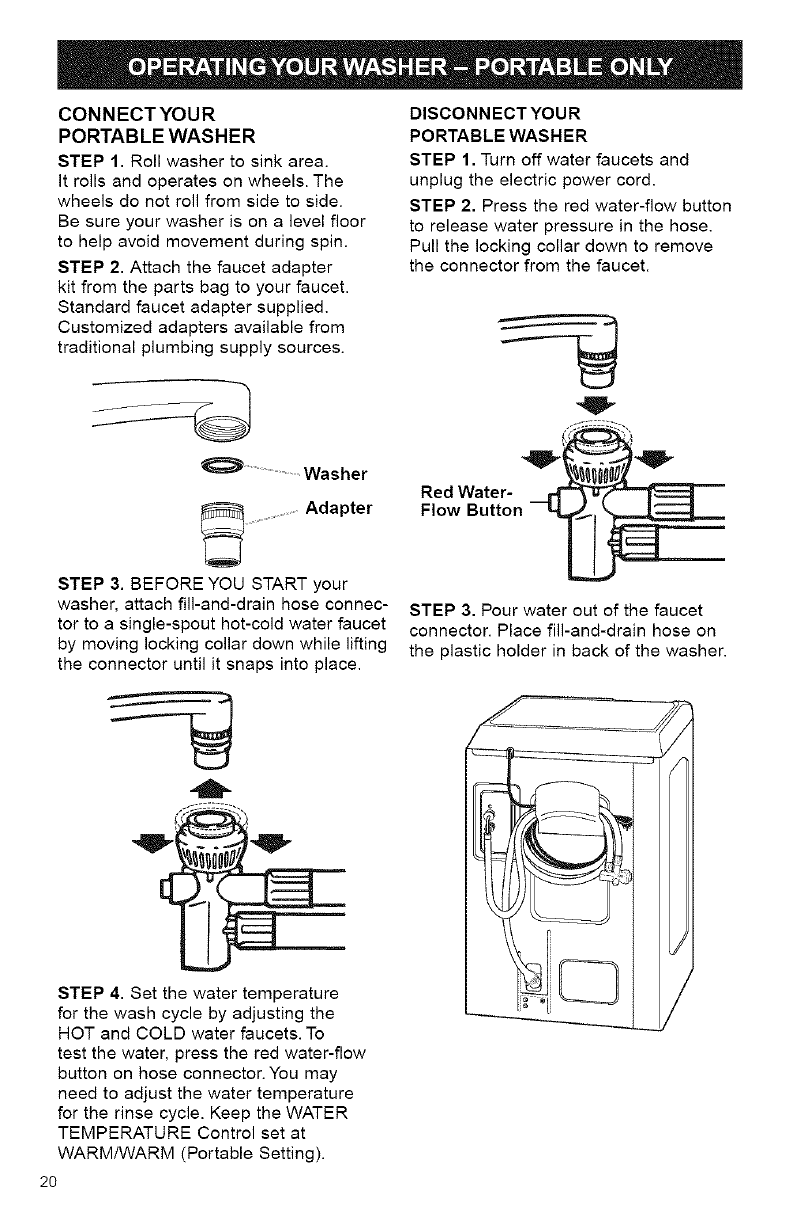 OPERATING YOUR WASHER – PORTABLE ONLY

CONNECT YOUR PORTABLE WASHER

STEP 1. Roll washer to sink area. It rolls and operates on wheels. The wheels do not roll from side to side. Be sure your washer is on a level floor to help avoid movement during spin.

STEP 2. Attach the faucet adapter kit from the parts bag to your faucet. Standard faucet adapter supplied. Customized adapters available from traditional plumbing supply sources.

Washer

Adapter

STEP 3. BEFORE YOU START your washer, attach fill-and-drain hose connector to a single-spout hot-cold water faucet by moving locking collar down while lifting the connector until it snaps into place.

STEP 4. Set the water temperature for the wash cycle by adjusting the HOT and COLD water faucets. To test the water, press the red water-flow button on hose connector. You may need to adjust the water temperature for the rinse cycle. Keep the WATER TEMPERATURE Control set at WARM/WARM (Portable Setting).

DISCONNECT YOUR PORTABLE WASHER

STEP 1. Turn off water faucets and unplug the electric power cord.

STEP 2. Press the red water-flow button to release water pressure in the hose. Pull the locking collar down to remove the connector from the faucet.

Red Water-Flow Button

STEP 3. Pour water out of the faucet connector. Place fill-and-drain hose on the plastic holder in back of the washer.

20