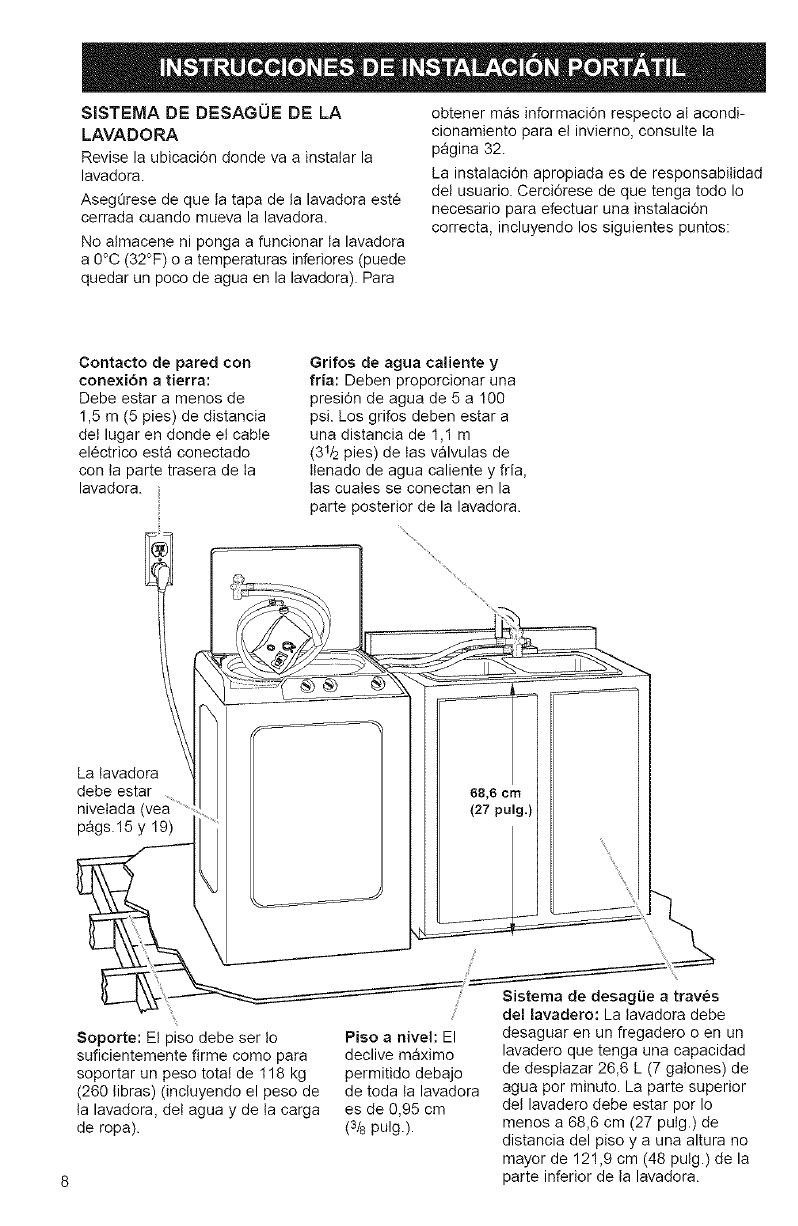 INSTRUCCIONES DE INSTALACIÓN PORTÁTIL

SISTEMA DE DESAGÜE DE LA LAVADORA

Revise la ubicación donde va a instalar la lavadora.

Asegúrese de que la tapa de la lavadora esté cerrada cuando mueva la lavadora.

No almacene ni ponga a funcionar la lavadora a 0°C (32°F) o a temperaturas inferiores (puede quedar un poco de agua en la lavadora). Para obtener más información respecto al acondicionamiento para el invierno, consulte la página 32.

La instalación apropiada es de responsabilidad del usuario. Cerciórese de que tenga todo lo necesario para efectuar una instalación correcta, incluyendo los siguientes puntos:

Contacto de pared con conexión a tierra: Debe estar a menos de 1,5 m (5 pies) de distancia del lugar en donde el cable eléctrico está conectado con la parte trasera de la lavadora.

Grifos de agua caliente y fría: Deben proporcionar una presión de agua de 5 a 100 psi. Los grifos deben estar a una distancia de 1,1 m ($3\frac{1}{2}$ pies) de las válvulas de llenado de agua caliente y fría, las cuales se conectan en la parte posterior de la lavadora.

La lavadora debe estar nivelada (vea págs.15 y 19)

68,6 cm (27 pulg.)

Soporte: El piso debe ser lo suficientemente firme como para soportar un peso total de 118 kg (260 libras) (incluyendo el peso de la lavadora, del agua y de la carga de ropa).

Piso a nivel: El declive máximo permitido debajo de toda la lavadora es de 0,95 cm ($\frac{3}{8}$ pulg.).

Sistema de desagüe a través del lavadero: La lavadora debe desaguar en un fregadero o en un lavadero que tenga una capacidad de desplazar 26,6 L (7 galones) de agua por minuto. La parte superior del lavadero debe estar por lo menos a 68,6 cm (27 pulg.) de distancia del piso y a una altura no mayor de 121,9 cm (48 pulg.) de la parte inferior de la lavadora.

8