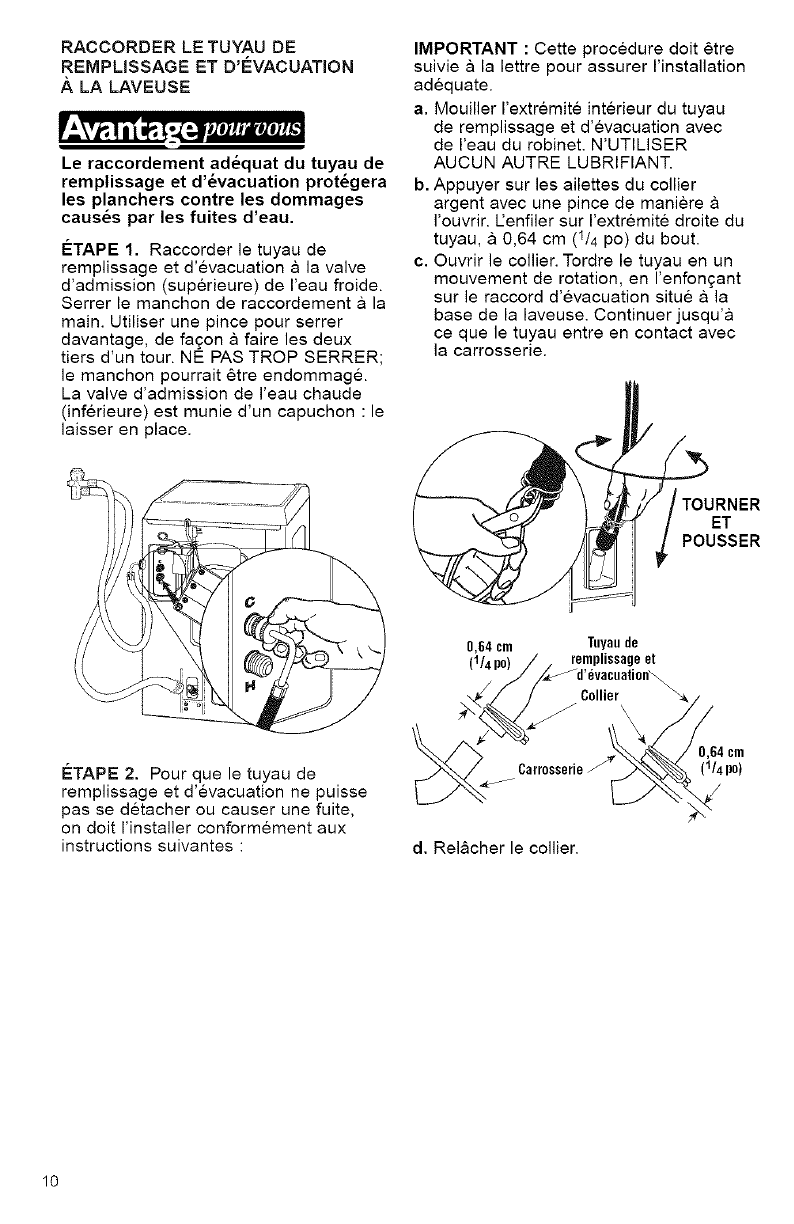 RACCORDER LE TUYAU DE REMPLISSAGE ET D'ÉVACUATION À LA LAVEUSE

Avantage pour vous

Le raccordement adéquat du tuyau de remplissage et d'évacuation protégera les planchers contre les dommages causés par les fuites d'eau.

ÉTAPE 1. Raccorder le tuyau de remplissage et d'évacuation à la valve d'admission (supérieure) de l'eau froide. Serrer le manchon de raccordement à la main. Utiliser une pince pour serrer davantage, de façon à faire les deux tiers d'un tour. NE PAS TROP SERRER; le manchon pourrait être endommagé. La valve d'admission de l'eau chaude (inférieure) est munie d'un capuchon : le laisser en place.

C

H

ÉTAPE 2. Pour que le tuyau de remplissage et d'évacuation ne puisse pas se détacher ou causer une fuite, on doit l'installer conformément aux instructions suivantes :

IMPORTANT : Cette procédure doit être suivie à la lettre pour assurer l'installation adéquate.

a. Mouiller l'extrémité intérieur du tuyau de remplissage et d'évacuation avec de l'eau du robinet. N'UTILISER AUCUN AUTRE LUBRIFIANT.

b. Appuyer sur les ailettes du collier argent avec une pince de manière à l'ouvrir. L'enfiler sur l'extrémité droite du tuyau, à 0,64 cm ($^1/_4$ po) du bout.

c. Ouvrir le collier. Tordre le tuyau en un mouvement de rotation, en l'enfonçant sur le raccord d'évacuation situé à la base de la laveuse. Continuer jusqu'à ce que le tuyau entre en contact avec la carrosserie.

TOURNER ET POUSSER

0,64 cm ($^1/_4$ po)

Tuyau de remplissage et d'évacuation

Collier

Carrosserie

0,64 cm ($^1/_4$ po)

d. Relâcher le collier.

10