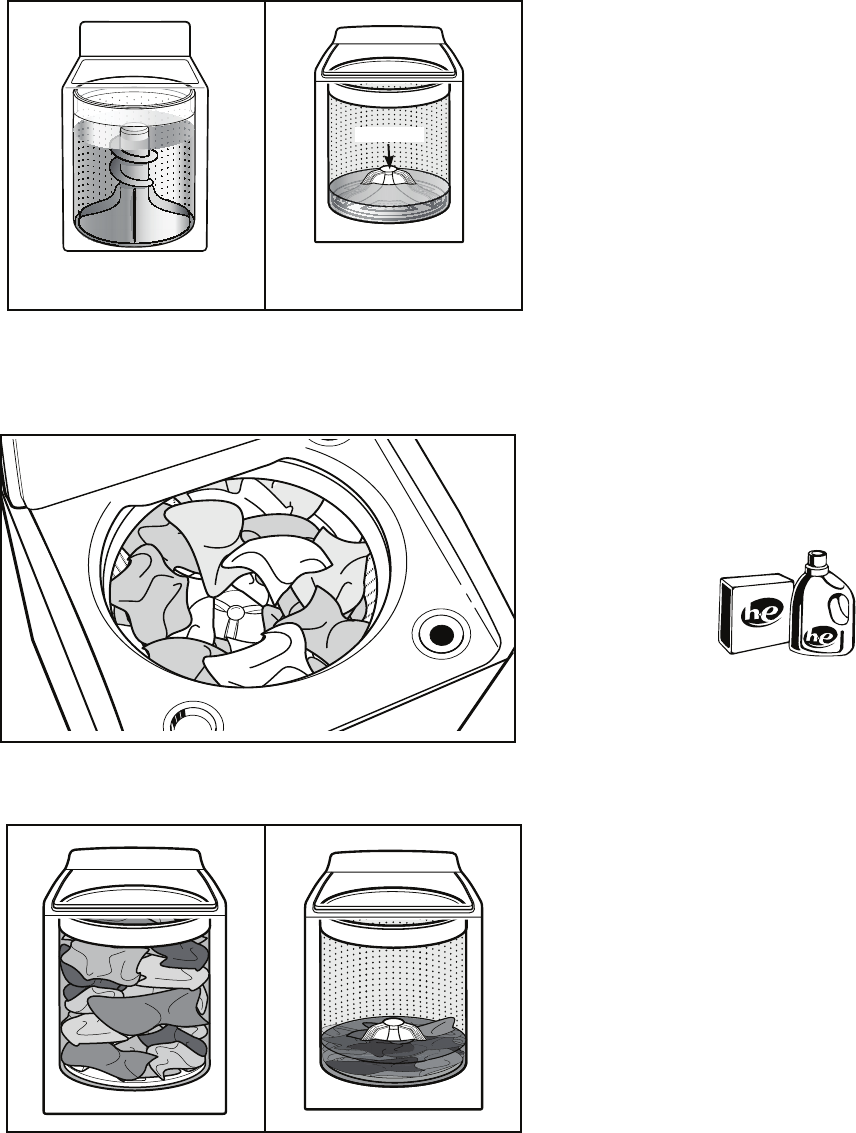 he

he