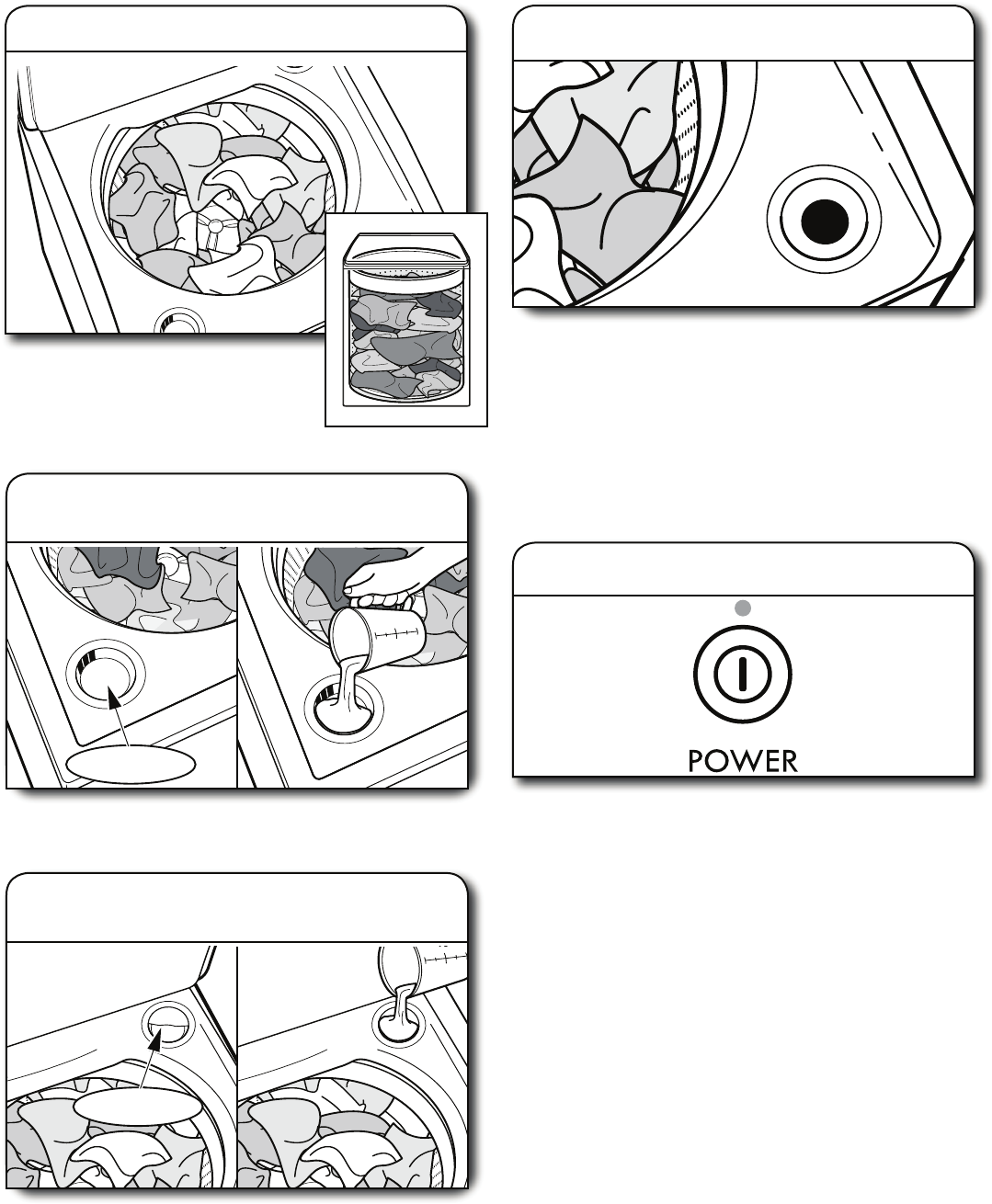 POWER