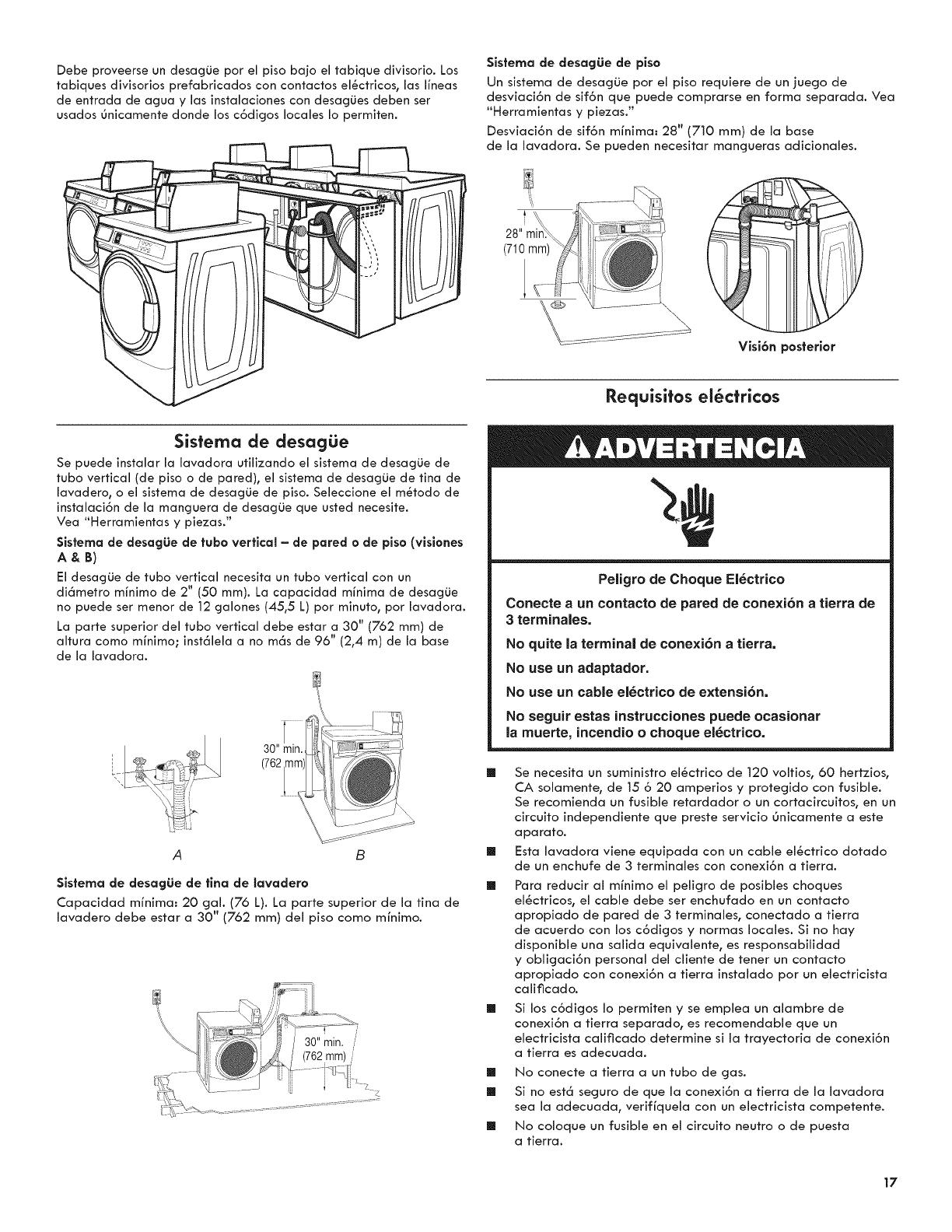 Debe proveerse un desagüe por el piso bajo el tabique divisorio. Los tabiques divisorios prefabricados con contactos eléctricos, las líneas de entrada de agua y las instalaciones con desagües deben ser usados únicamente donde los códigos locales lo permiten.

Sistema de desagüe

Se puede instalar la lavadora utilizando el sistema de desagüe de tubo vertical (de piso o de pared), el sistema de desagüe de tina de lavadero, o el sistema de desagüe de piso. Seleccione el método de instalación de la manguera de desagüe que usted necesite. Vea "Herramientas y piezas."

Sistema de desagüe de tubo vertical – de pared o de piso (visiones A & B)

El desagüe de tubo vertical necesita un tubo vertical con un diámetro mínimo de 2" (50 mm). La capacidad mínima de desagüe no puede ser menor de 12 galones (45,5 L) por minuto, por lavadora.

La parte superior del tubo vertical debe estar a 30" (762 mm) de altura como mínimo; instálela a no más de 96" (2,4 m) de la base de la lavadora.

30" min. (762 mm)

A B

Sistema de desagüe de tina de lavadero

Capacidad mínima: 20 gal. (76 L). La parte superior de la tina de lavadero debe estar a 30" (762 mm) del piso como mínimo.

30" min. (762 mm)

Sistema de desagüe de piso

Un sistema de desagüe por el piso requiere de un juego de desviación de sifón que puede comprarse en forma separada. Vea "Herramientas y piezas."

Desviación de sifón mínima: 28" (710 mm) de la base de la lavadora. Se pueden necesitar mangueras adicionales.

28" min. (710 mm)

Visión posterior

Requisitos eléctricos

ADVERTENCIA

Peligro de Choque Eléctrico

Conecte a un contacto de pared de conexión a tierra de 3 terminales.

No quite la terminal de conexión a tierra.

No use un adaptador.

No use un cable eléctrico de extensión.

No seguir estas instrucciones puede ocasionar la muerte, incendio o choque eléctrico.

■ Se necesita un suministro eléctrico de 120 voltios, 60 hertzios, CA solamente, de 15 ó 20 amperios y protegido con fusible. Se recomienda un fusible retardador o un cortacircuitos, en un circuito independiente que preste servicio únicamente a este aparato.

■ Esta lavadora viene equipada con un cable eléctrico dotado de un enchufe de 3 terminales con conexión a tierra.

■ Para reducir al mínimo el peligro de posibles choques eléctricos, el cable debe ser enchufado en un contacto apropiado de pared de 3 terminales, conectado a tierra de acuerdo con los códigos y normas locales. Si no hay disponible una salida equivalente, es responsabilidad y obligación personal del cliente de tener un contacto apropiado con conexión a tierra instalado por un electricista calificado.

■ Si los códigos lo permiten y se emplea un alambre de conexión a tierra separado, es recomendable que un electricista calificado determine si la trayectoria de conexión a tierra es adecuada.

■ No conecte a tierra a un tubo de gas.

■ Si no está seguro de que la conexión a tierra de la lavadora sea la adecuada, verifíquela con un electricista competente.

■ No coloque un fusible en el circuito neutro o de puesta a tierra.

17