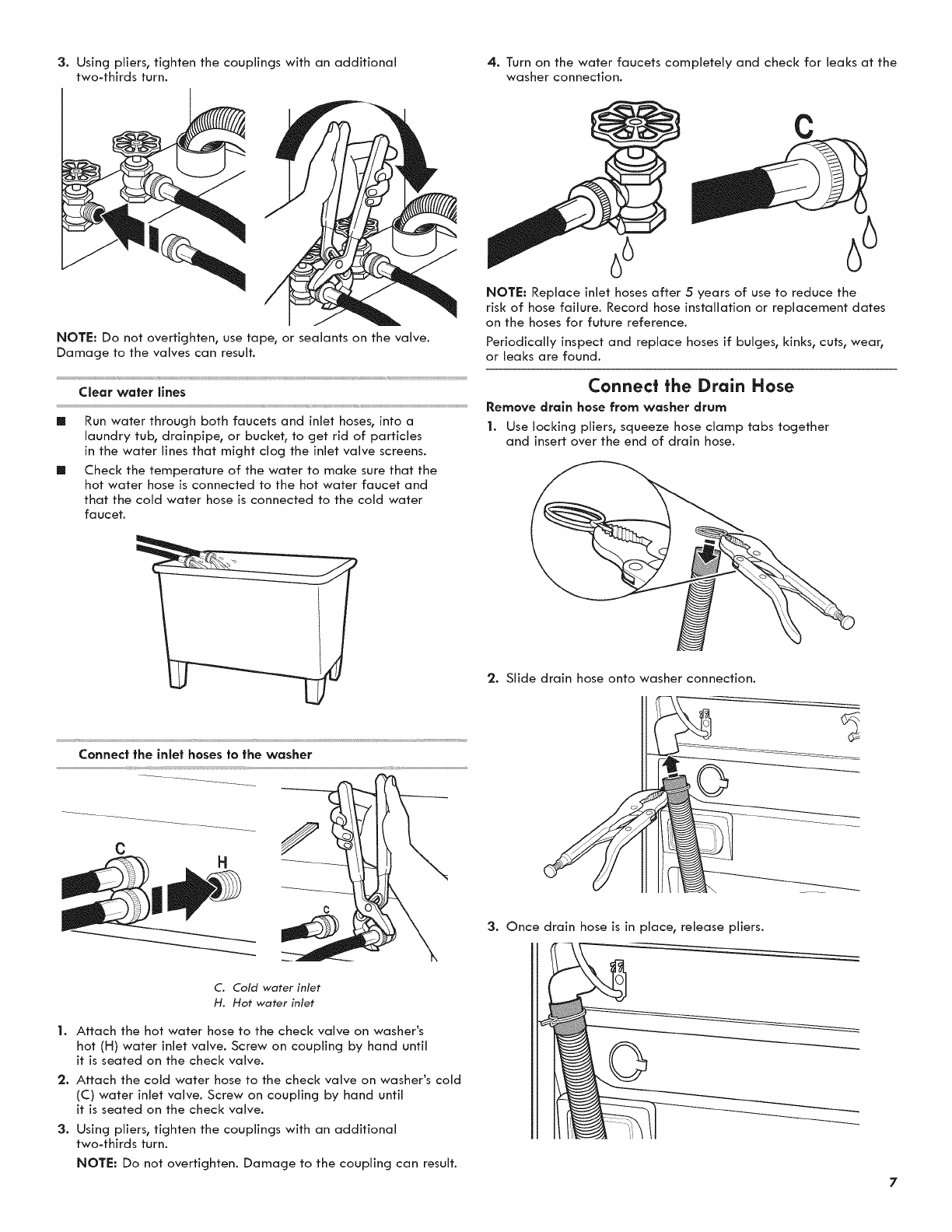 3. Using pliers, tighten the couplings with an additional two-thirds turn.

NOTE: Do not overtighten, use tape, or sealants on the valve. Damage to the valves can result.

Clear water lines

■ Run water through both faucets and inlet hoses, into a laundry tub, drainpipe, or bucket, to get rid of particles in the water lines that might clog the inlet valve screens.

■ Check the temperature of the water to make sure that the hot water hose is connected to the hot water faucet and that the cold water hose is connected to the cold water faucet.

Connect the inlet hoses to the washer

C

H

C

C. Cold water inlet
H. Hot water inlet

1. Attach the hot water hose to the check valve on washer's hot (H) water inlet valve. Screw on coupling by hand until it is seated on the check valve.

2. Attach the cold water hose to the check valve on washer's cold (C) water inlet valve. Screw on coupling by hand until it is seated on the check valve.

3. Using pliers, tighten the couplings with an additional two-thirds turn.

NOTE: Do not overtighten. Damage to the coupling can result.

4. Turn on the water faucets completely and check for leaks at the washer connection.

C

NOTE: Replace inlet hoses after 5 years of use to reduce the risk of hose failure. Record hose installation or replacement dates on the hoses for future reference.

Periodically inspect and replace hoses if bulges, kinks, cuts, wear, or leaks are found.

Connect the Drain Hose

Remove drain hose from washer drum

1. Use locking pliers, squeeze hose clamp tabs together and insert over the end of drain hose.

2. Slide drain hose onto washer connection.

3. Once drain hose is in place, release pliers.

7