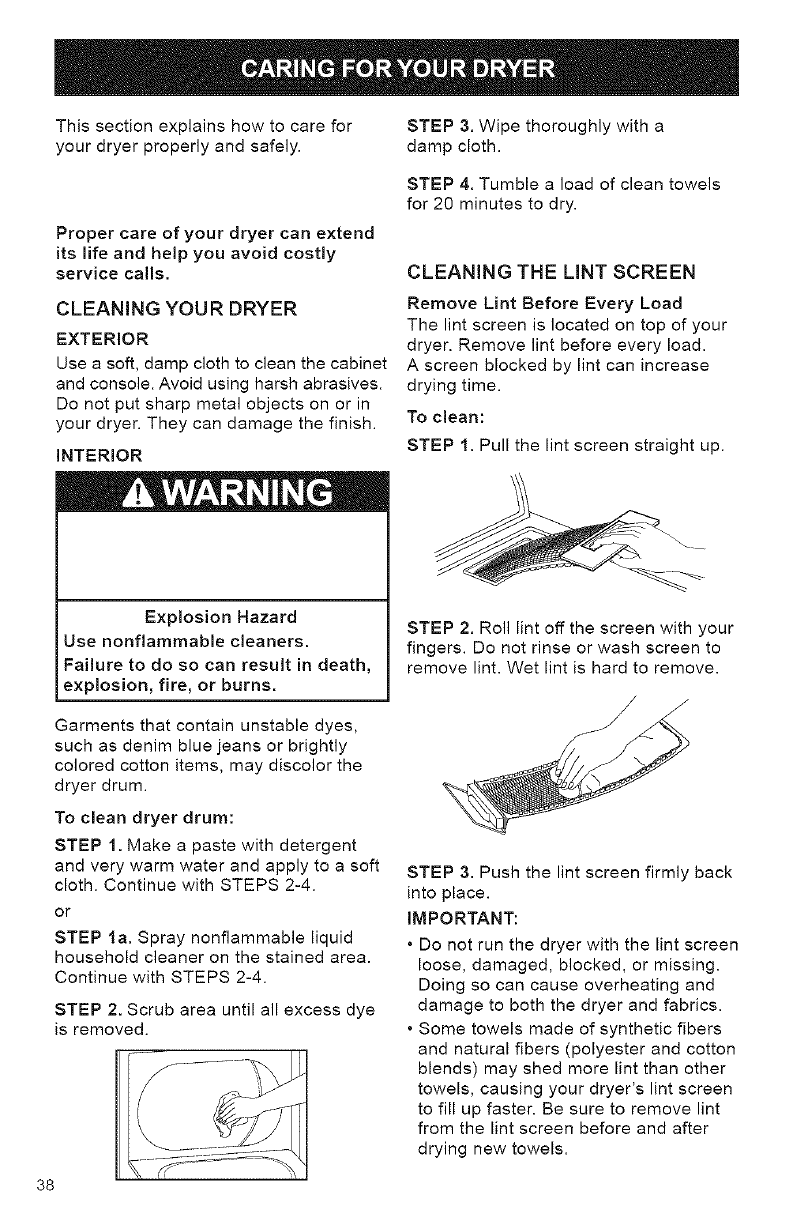 CARING FOR YOUR DRYER

This section explains how to care for your dryer properly and safely.

Proper care of your dryer can extend its life and help you avoid costly service calls.

CLEANING YOUR DRYER

EXTERIOR

Use a soft, damp cloth to clean the cabinet and console. Avoid using harsh abrasives. Do not put sharp metal objects on or in your dryer. They can damage the finish.

INTERIOR

WARNING

Explosion Hazard

Use nonflammable cleaners.

Failure to do so can result in death, explosion, fire, or burns.

Garments that contain unstable dyes, such as denim blue jeans or brightly colored cotton items, may discolor the dryer drum.

To clean dryer drum:

STEP 1. Make a paste with detergent and very warm water and apply to a soft cloth. Continue with STEPS 2-4.

or

STEP 1a. Spray nonflammable liquid household cleaner on the stained area. Continue with STEPS 2-4.

STEP 2. Scrub area until all excess dye is removed.

STEP 3. Wipe thoroughly with a damp cloth.

STEP 4. Tumble a load of clean towels for 20 minutes to dry.

CLEANING THE LINT SCREEN

Remove Lint Before Every Load

The lint screen is located on top of your dryer. Remove lint before every load. A screen blocked by lint can increase drying time.

To clean:

STEP 1. Pull the lint screen straight up.

STEP 2. Roll lint off the screen with your fingers. Do not rinse or wash screen to remove lint. Wet lint is hard to remove.

STEP 3. Push the lint screen firmly back into place.

IMPORTANT:

• Do not run the dryer with the lint screen loose, damaged, blocked, or missing. Doing so can cause overheating and damage to both the dryer and fabrics.

• Some towels made of synthetic fibers and natural fibers (polyester and cotton blends) may shed more lint than other towels, causing your dryer's lint screen to fill up faster. Be sure to remove lint from the lint screen before and after drying new towels.

38