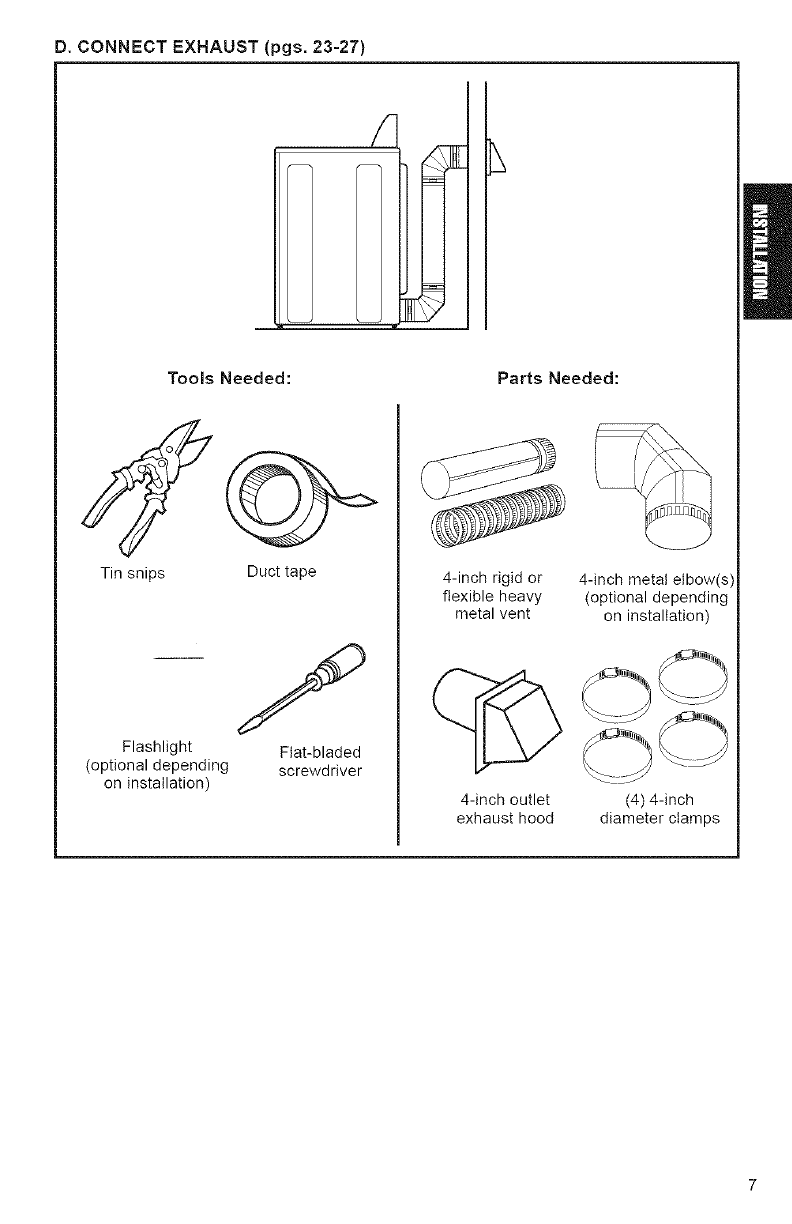 D. CONNECT EXHAUST (pgs. 23-27)

INSTALLATION

Tools Needed:

Tin snips

Duct tape

Flashlight (optional depending on installation)

Flat-bladed screwdriver

Parts Needed:

4-inch rigid or flexible heavy metal vent

4-inch metal elbow(s) (optional depending on installation)

4-inch outlet exhaust hood

(4) 4-inch diameter clamps

7