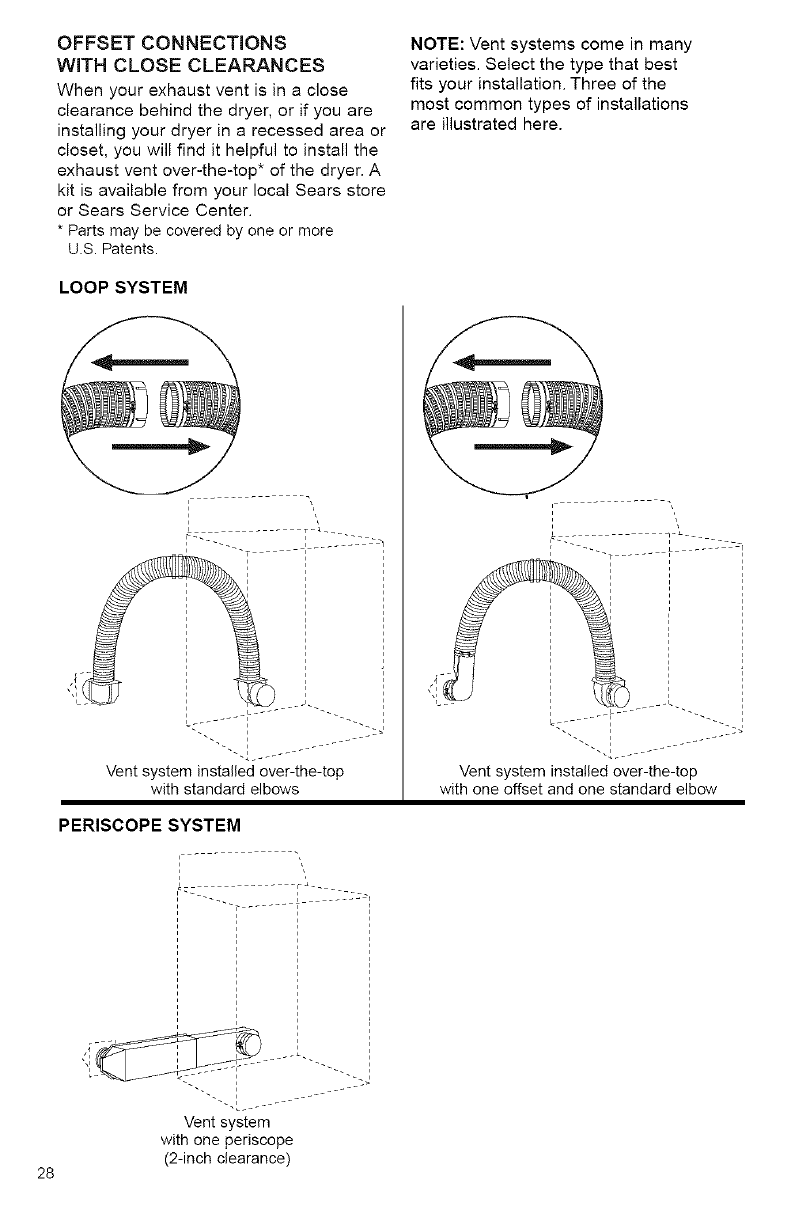 OFFSET CONNECTIONS WITH CLOSE CLEARANCES

When your exhaust vent is in a close clearance behind the dryer, or if you are installing your dryer in a recessed area or closet, you will find it helpful to install the exhaust vent over-the-top* of the dryer. A kit is available from your local Sears store or Sears Service Center.

* Parts may be covered by one or more U.S. Patents.

NOTE: Vent systems come in many varieties. Select the type that best fits your installation. Three of the most common types of installations are illustrated here.

LOOP SYSTEM

Vent system installed over-the-top with standard elbows

Vent system installed over-the-top with one offset and one standard elbow

PERISCOPE SYSTEM

Vent system with one periscope (2-inch clearance)

28