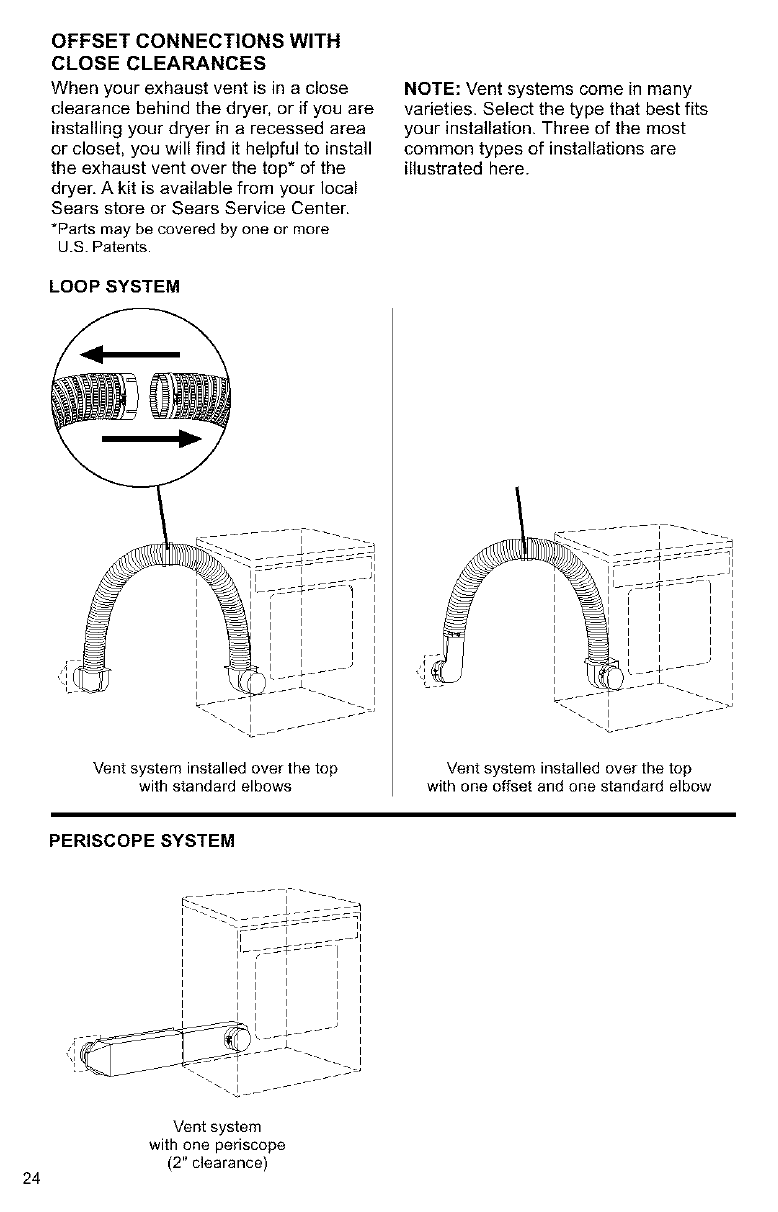 OFFSET CONNECTIONS WITH CLOSE CLEARANCES

When your exhaust vent is in a close clearance behind the dryer, or if you are installing your dryer in a recessed area or closet, you will find it helpful to install the exhaust vent over the top* of the dryer. A kit is available from your local Sears store or Sears Service Center.

*Parts may be covered by one or more U.S. Patents.

NOTE: Vent systems come in many varieties. Select the type that best fits your installation. Three of the most common types of installations are illustrated here.

LOOP SYSTEM

Vent system installed over the top with standard elbows

Vent system installed over the top with one offset and one standard elbow

PERISCOPE SYSTEM

Vent system with one periscope (2" clearance)

24