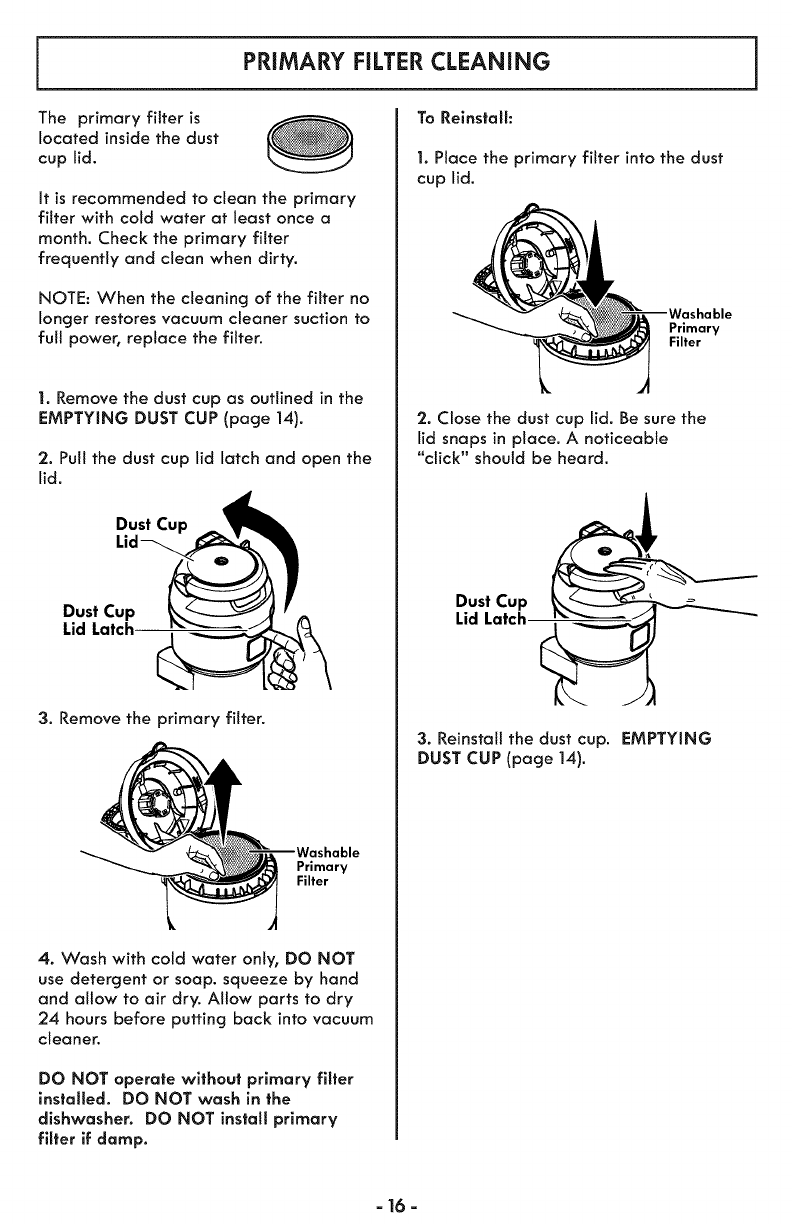 PRIMARY FILTER CLEANING

The primary filter is located inside the dust cup lid.

It is recommended to clean the primary filter with cold water at least once a month. Check the primary filter frequently and clean when dirty.

NOTE: When the cleaning of the filter no longer restores vacuum cleaner suction to full power, replace the filter.

1. Remove the dust cup as outlined in the EMPTYING DUST CUP (page 14).

2. Pull the dust cup lid latch and open the lid.

Dust Cup Lid

Dust Cup Lid Latch

3. Remove the primary filter.

Washable Primary Filter

4. Wash with cold water only, DO NOT use detergent or soap. squeeze by hand and allow to air dry. Allow parts to dry 24 hours before putting back into vacuum cleaner.

DO NOT operate without primary filter installed. DO NOT wash in the dishwasher. DO NOT install primary filter if damp.

To Reinstall:

1. Place the primary filter into the dust cup lid.

Washable Primary Filter

2. Close the dust cup lid. Be sure the lid snaps in place. A noticeable "click" should be heard.

Dust Cup Lid Latch

3. Reinstall the dust cup. EMPTYING DUST CUP (page 14).

- 16 -