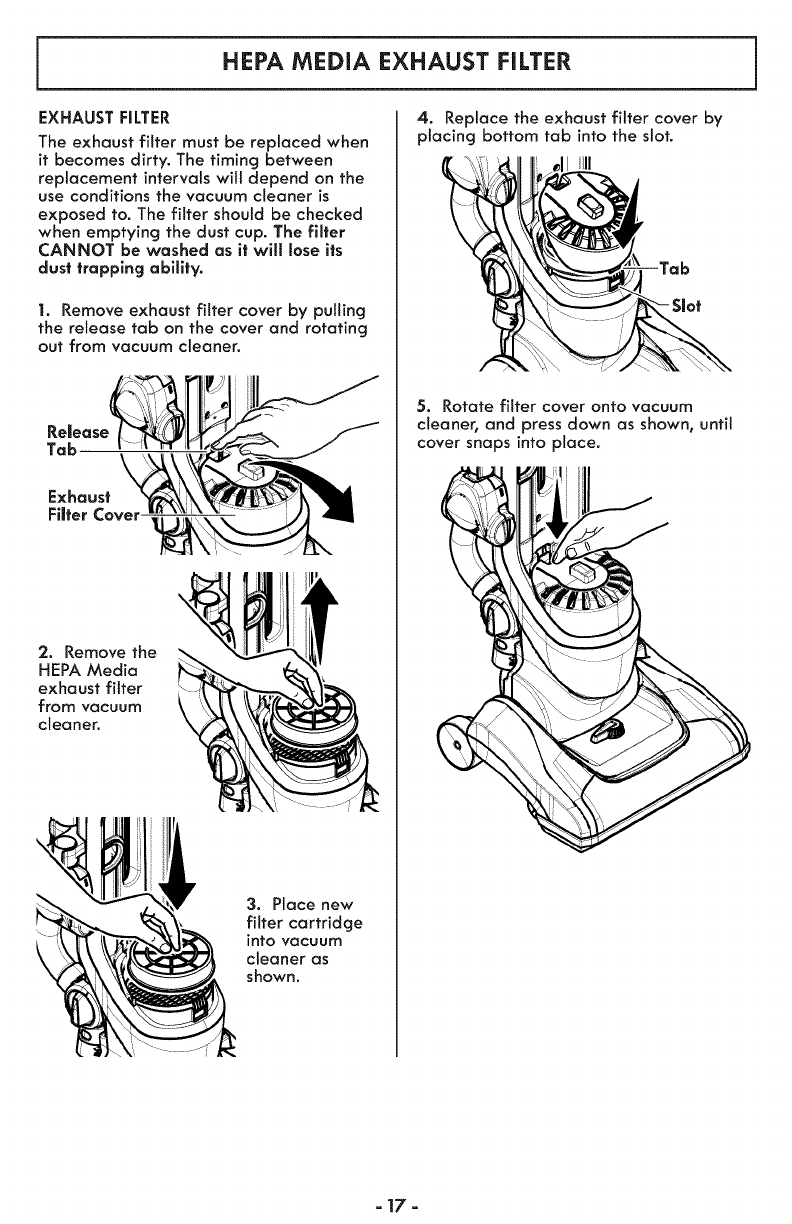 HEPA MEDIA EXHAUST FILTER

EXHAUST FILTER

The exhaust filter must be replaced when it becomes dirty. The timing between replacement intervals will depend on the use conditions the vacuum cleaner is exposed to. The filter should be checked when emptying the dust cup. The filter CANNOT be washed as it will lose its dust trapping ability.

1. Remove exhaust filter cover by pulling the release tab on the cover and rotating out from vacuum cleaner.

Release Tab

Exhaust Filter Cover

2. Remove the HEPA Media exhaust filter from vacuum cleaner.

3. Place new filter cartridge into vacuum cleaner as shown.

4. Replace the exhaust filter cover by placing bottom tab into the slot.

Tab

Slot

5. Rotate filter cover onto vacuum cleaner, and press down as shown, until cover snaps into place.

- 17 -