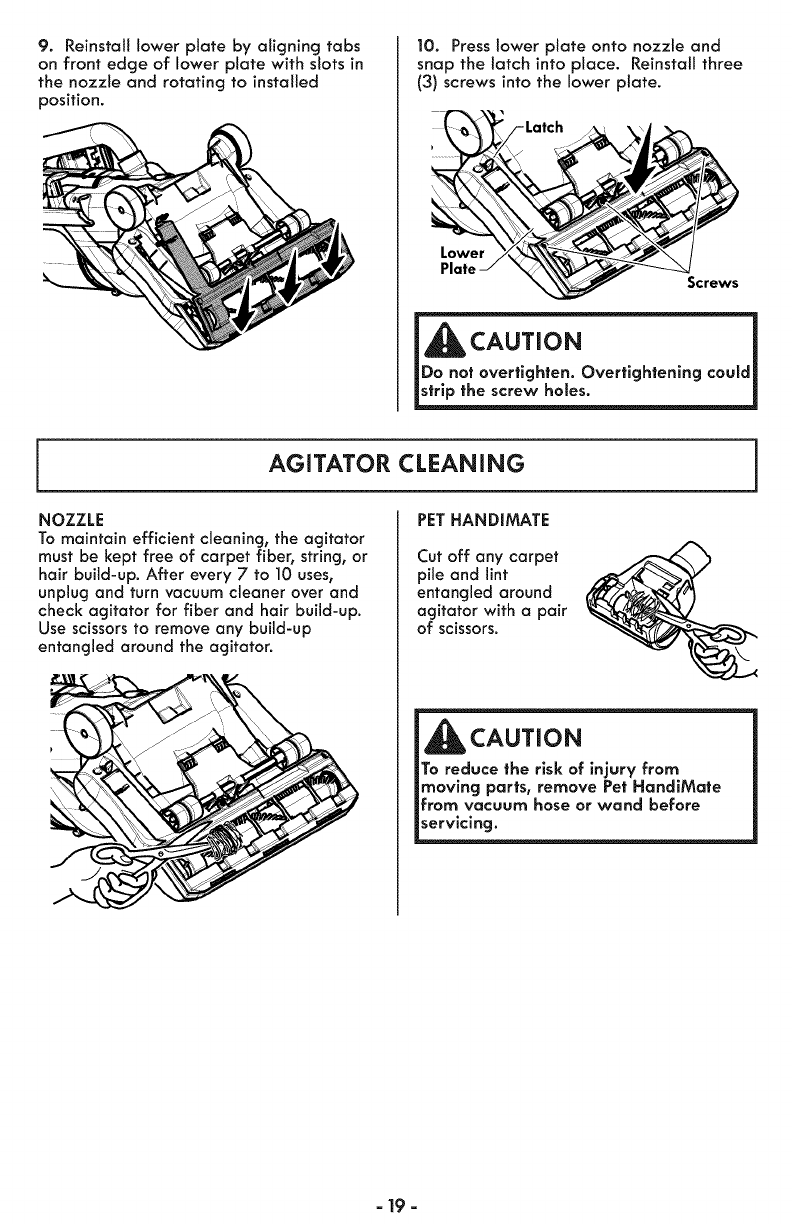 9. Reinstall lower plate by aligning tabs on front edge of lower plate with slots in the nozzle and rotating to installed position.

10. Press lower plate onto nozzle and snap the latch into place. Reinstall three (3) screws into the lower plate.

Latch

Lower Plate

Screws

CAUTION

Do not overtighten. Overtightening could strip the screw holes.

AGITATOR CLEANING

NOZZLE

To maintain efficient cleaning, the agitator must be kept free of carpet fiber, string, or hair build-up. After every 7 to 10 uses, unplug and turn vacuum cleaner over and check agitator for fiber and hair build-up. Use scissors to remove any build-up entangled around the agitator.

PET HANDIMATE

Cut off any carpet pile and lint entangled around agitator with a pair of scissors.

CAUTION

To reduce the risk of injury from moving parts, remove Pet HandiMate from vacuum hose or wand before servicing.

- 19 -