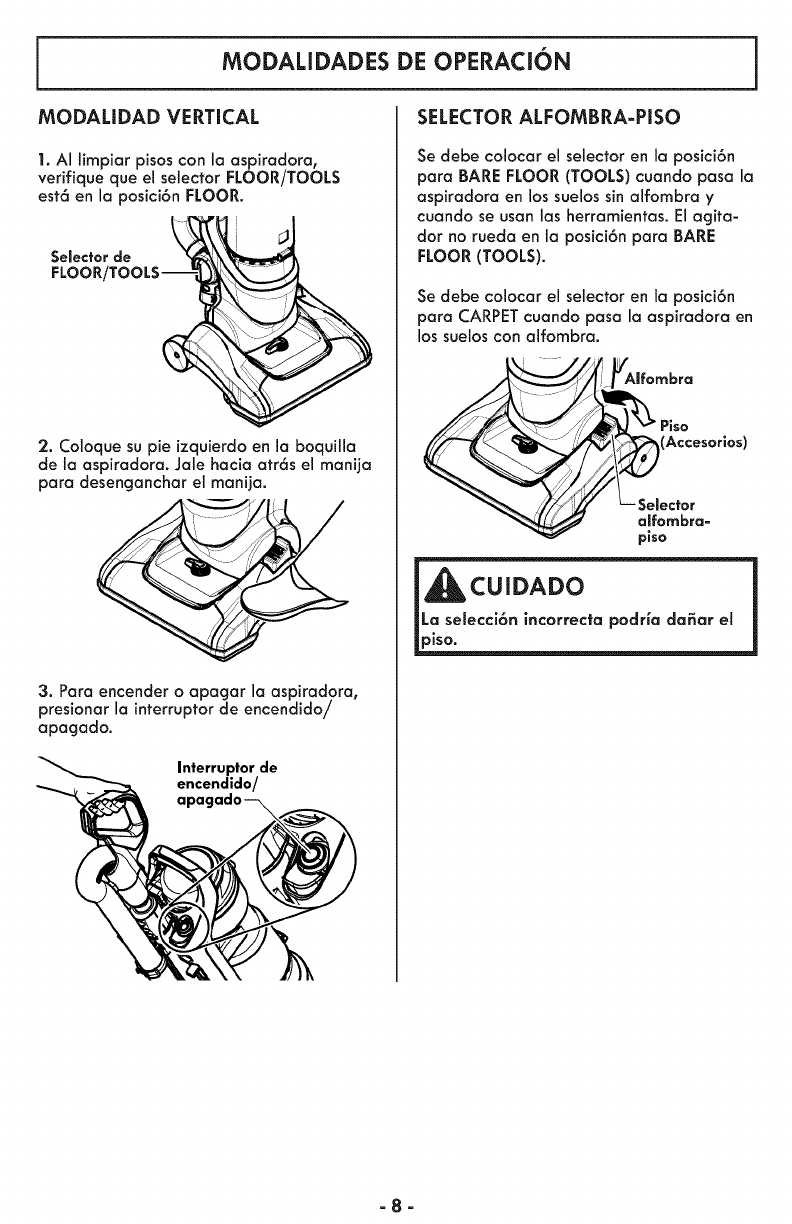 MODALIDADES DE OPERACIÓN

MODALIDAD VERTICAL

1. Al limpiar pisos con la aspiradora, verifique que el selector FLOOR/TOOLS está en la posición FLOOR.

Selector de FLOOR/TOOLS

2. Coloque su pie izquierdo en la boquilla de la aspiradora. Jale hacia atrás el manija para desenganchar el manija.

3. Para encender o apagar la aspiradora, presionar la interruptor de encendido/ apagado.

Interruptor de encendido/ apagado

SELECTOR ALFOMBRA-PISO

Se debe colocar el selector en la posición para BARE FLOOR (TOOLS) cuando pasa la aspiradora en los suelos sin alfombra y cuando se usan las herramientas. El agitador no rueda en la posición para BARE FLOOR (TOOLS).

Se debe colocar el selector en la posición para CARPET cuando pasa la aspiradora en los suelos con alfombra.

Alfombra

Piso (Accesorios)

Selector alfombra-piso

CUIDADO

La selección incorrecta podría dañar el piso.

- 8 -