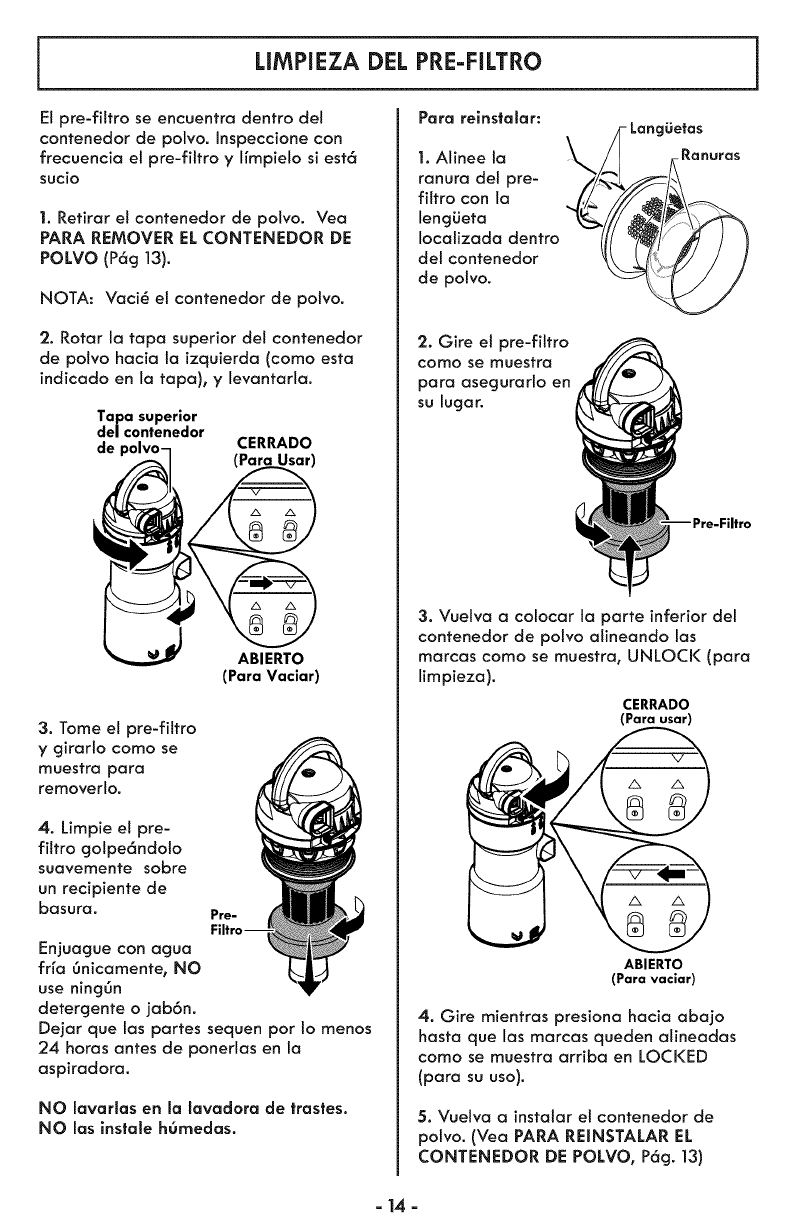 LIMPIEZA DEL PRE-FILTRO

El pre-filtro se encuentra dentro del contenedor de polvo. Inspeccione con frecuencia el pre-filtro y límpielo si está sucio

1. Retirar el contenedor de polvo. Vea PARA REMOVER EL CONTENEDOR DE POLVO (Pág 13).

NOTA: Vacié el contenedor de polvo.

2. Rotar la tapa superior del contenedor de polvo hacia la izquierda (como esta indicado en la tapa), y levantarla.

Tapa superior del contenedor de polvo

CERRADO (Para Usar)

ABIERTO (Para Vaciar)

3. Tome el pre-filtro y girarlo como se muestra para removerlo.

4. Limpie el pre-filtro golpeándolo suavemente sobre un recipiente de basura.

Pre-Filtro

Enjuague con agua fría únicamente, NO use ningún detergente o jabón.
Dejar que las partes sequen por lo menos 24 horas antes de ponerlas en la aspiradora.

NO lavarlas en la lavadora de trastes. NO las instale húmedas.

Para reinstalar:

1. Alinee la ranura del pre-filtro con la lengüeta localizada dentro del contenedor de polvo.

Langüetas

Ranuras

2. Gire el pre-filtro como se muestra para asegurarlo en su lugar.

Pre-Filtro

3. Vuelva a colocar la parte inferior del contenedor de polvo alineando las marcas como se muestra, UNLOCK (para limpieza).

CERRADO (Para usar)

ABIERTO (Para vaciar)

4. Gire mientras presiona hacia abajo hasta que las marcas queden alineadas como se muestra arriba en LOCKED (para su uso).

5. Vuelva a instalar el contenedor de polvo. (Vea PARA REINSTALAR EL CONTENEDOR DE POLVO, Pág. 13)

- 14 -