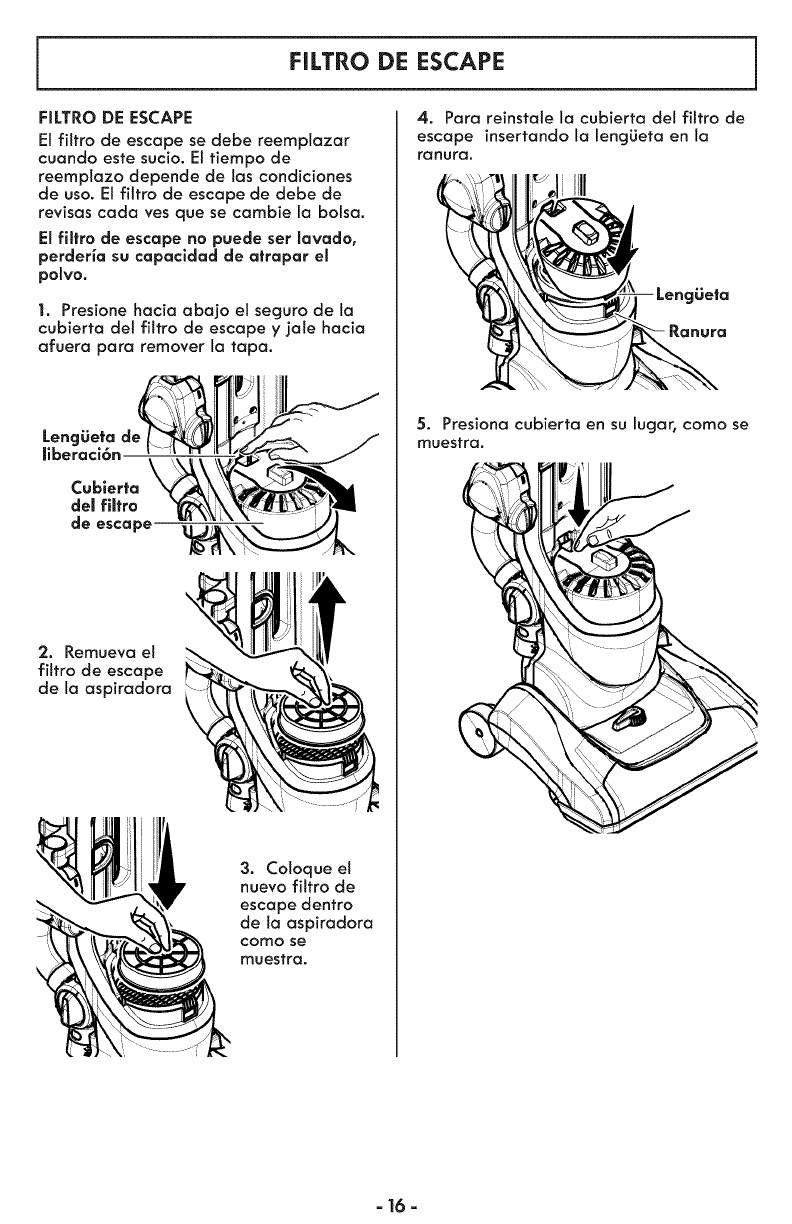 FILTRO DE ESCAPE

FILTRO DE ESCAPE
El filtro de escape se debe reemplazar cuando este sucio. El tiempo de reemplazo depende de las condiciones de uso. El filtro de escape de debe de revisas cada ves que se cambie la bolsa.

El filtro de escape no puede ser lavado, perdería su capacidad de atrapar el polvo.

1. Presione hacia abajo el seguro de la cubierta del filtro de escape y jale hacia afuera para remover la tapa.

Lengüeta de liberación

Cubierta del filtro de escape

2. Remueva el filtro de escape de la aspiradora

3. Coloque el nuevo filtro de escape dentro de la aspiradora como se muestra.

4. Para reinstale la cubierta del filtro de escape insertando la lengüeta en la ranura.

Lengüeta

Ranura

5. Presiona cubierta en su lugar, como se muestra.

- 16 -