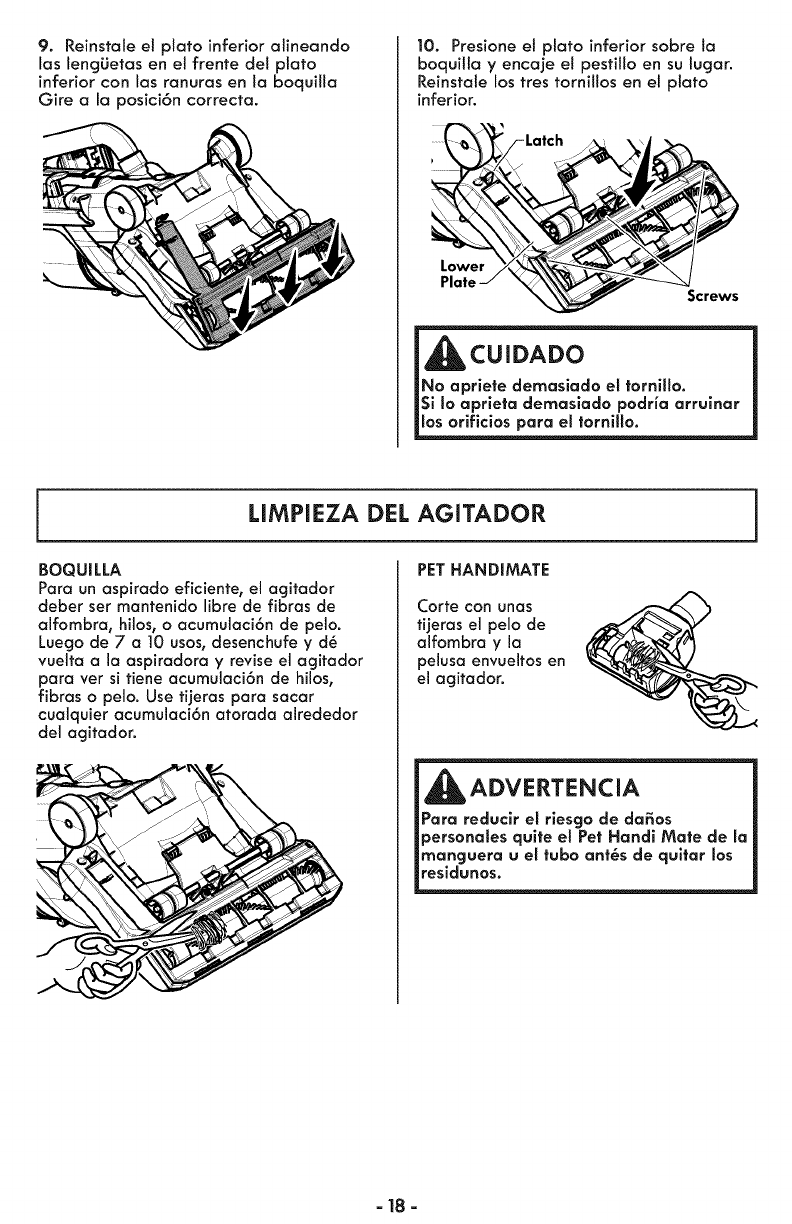 9. Reinstale el plato inferior alineando las lengüetas en el frente del plato inferior con las ranuras en la boquilla Gire a la posición correcta.

10. Presione el plato inferior sobre la boquilla y encaje el pestillo en su lugar. Reinstale los tres tornillos en el plato inferior.

Latch

Lower Plate

Screws

CUIDADO

No apriete demasiado el tornillo. Si lo aprieta demasiado podría arruinar los orificios para el tornillo.

LIMPIEZA DEL AGITADOR

BOQUILLA

Para un aspirado eficiente, el agitador deber ser mantenido libre de fibras de alfombra, hilos, o acumulación de pelo. Luego de 7 a 10 usos, desenchufe y dé vuelta a la aspiradora y revise el agitador para ver si tiene acumulación de hilos, fibras o pelo. Use tijeras para sacar cualquier acumulación atorada alrededor del agitador.

PET HANDIMATE

Corte con unas tijeras el pelo de alfombra y la pelusa envueltos en el agitador.

ADVERTENCIA

Para reducir el riesgo de daños personales quite el Pet Handi Mate de la manguera u el tubo antés de quitar los residunos.

- 18 -