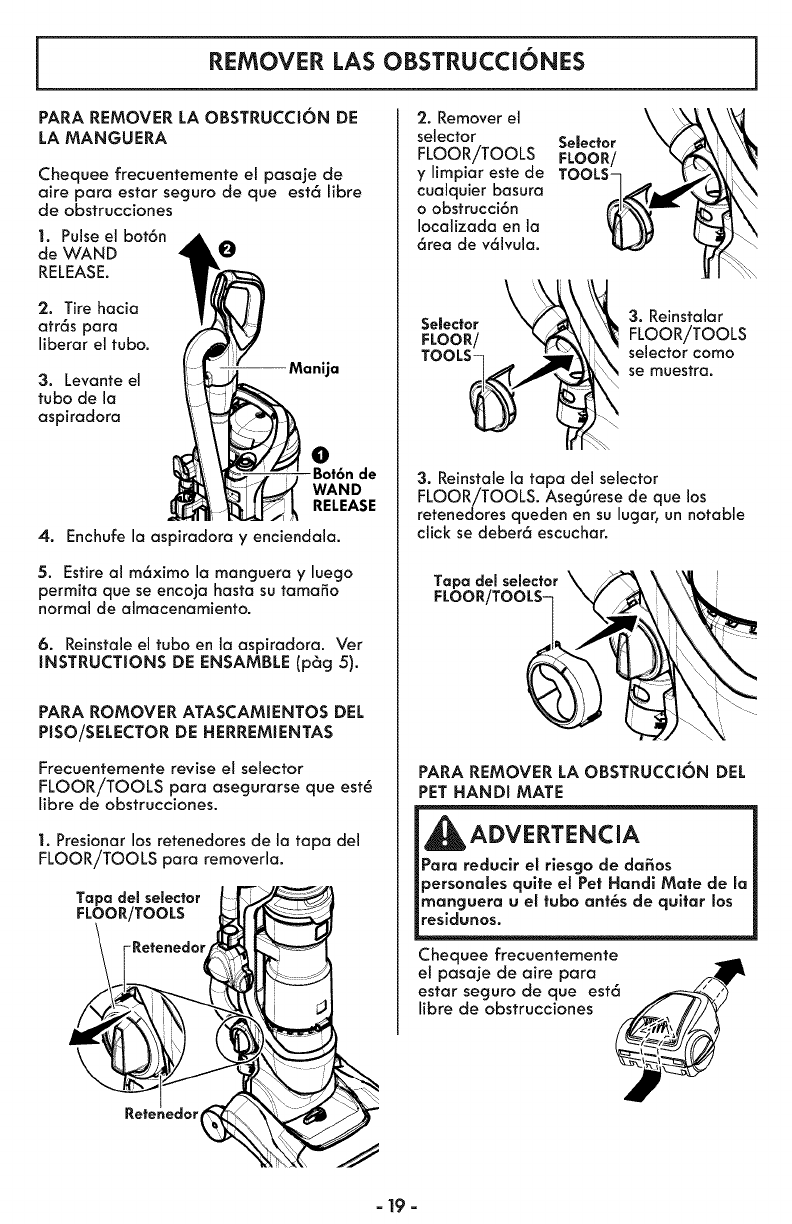 REMOVER LAS OBSTRUCCIÓNES

PARA REMOVER LA OBSTRUCCIÓN DE LA MANGUERA

Chequee frecuentemente el pasaje de aire para estar seguro de que está libre de obstrucciones

1. Pulse el botón de WAND RELEASE.

2. Tire hacia atrás para liberar el tubo.

3. Levante el tubo de la aspiradora

2

Manija

1

Botón de WAND RELEASE

4. Enchufe la aspiradora y enciendala.

5. Estire al máximo la manguera y luego permita que se encoja hasta su tamaño normal de almacenamiento.

6. Reinstale el tubo en la aspiradora. Ver INSTRUCTIONS DE ENSAMBLE (pàg 5).

PARA ROMOVER ATASCAMIENTOS DEL PISO/SELECTOR DE HERREMIENTAS

Frecuentemente revise el selector FLOOR/TOOLS para asegurarse que esté libre de obstrucciones.

1. Presionar los retenedores de la tapa del FLOOR/TOOLS para removerla.

Tapa del selector FLOOR/TOOLS

Retenedor

Retenedor

2. Remover el selector FLOOR/TOOLS y limpiar este de cualquier basura o obstrucción localizada en la área de válvula.

Selector FLOOR/ TOOLS

Selector FLOOR/ TOOLS

3. Reinstalar FLOOR/TOOLS selector como se muestra.

3. Reinstale la tapa del selector FLOOR/TOOLS. Asegúrese de que los retenedores queden en su lugar, un notable click se deberá escuchar.

Tapa del selector FLOOR/TOOLS

PARA REMOVER LA OBSTRUCCIÓN DEL PET HANDI MATE

ADVERTENCIA

Para reducir el riesgo de daños personales quite el Pet Handi Mate de la manguera u el tubo antés de quitar los residunos.

Chequee frecuentemente el pasaje de aire para estar seguro de que está libre de obstrucciones

- 19 -