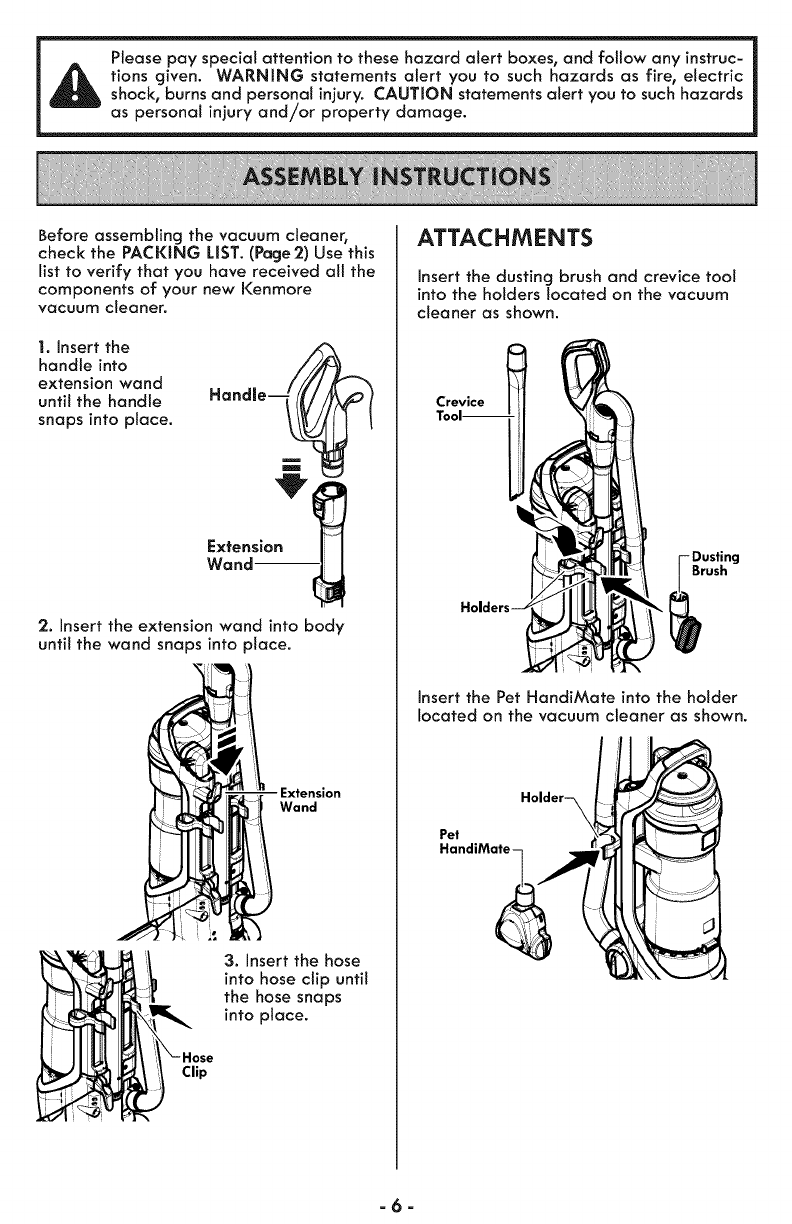 Please pay special attention to these hazard alert boxes, and follow any instructions given. WARNING statements alert you to such hazards as fire, electric shock, burns and personal injury. CAUTION statements alert you to such hazards as personal injury and/or property damage.

ASSEMBLY INSTRUCTIONS

Before assembling the vacuum cleaner, check the PACKING LIST. (Page 2) Use this list to verify that you have received all the components of your new Kenmore vacuum cleaner.

1. Insert the handle into extension wand until the handle snaps into place.

Handle

Extension Wand

2. Insert the extension wand into body until the wand snaps into place.

Extension Wand

3. Insert the hose into hose clip until the hose snaps into place.

Hose Clip

ATTACHMENTS

Insert the dusting brush and crevice tool into the holders located on the vacuum cleaner as shown.

Crevice Tool

Dusting Brush

Holders

Insert the Pet HandiMate into the holder located on the vacuum cleaner as shown.

Holder

Pet HandiMate

- 6 -