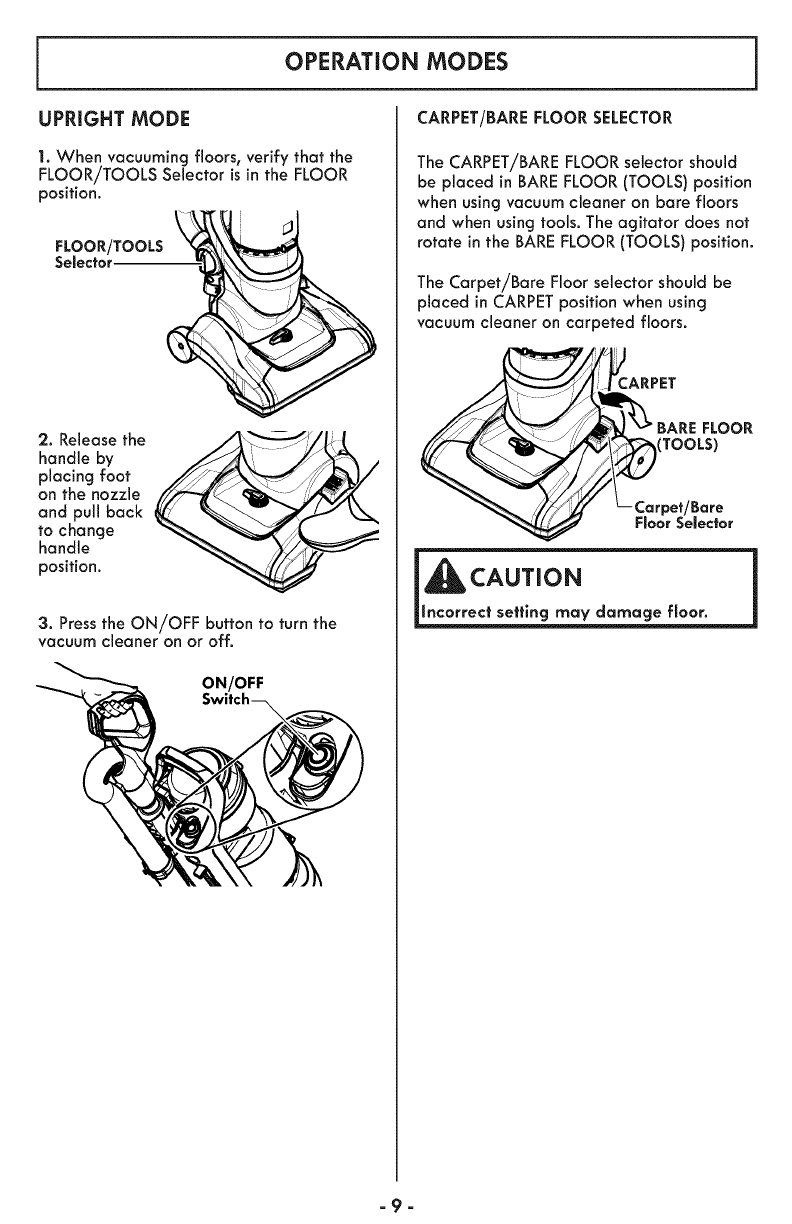 OPERATION MODES

UPRIGHT MODE

1. When vacuuming floors, verify that the FLOOR/TOOLS Selector is in the FLOOR position.

FLOOR/TOOLS Selector

2. Release the handle by placing foot on the nozzle and pull back to change handle position.

3. Press the ON/OFF button to turn the vacuum cleaner on or off.

ON/OFF Switch

CARPET/BARE FLOOR SELECTOR

The CARPET/BARE FLOOR selector should be placed in BARE FLOOR (TOOLS) position when using vacuum cleaner on bare floors and when using tools. The agitator does not rotate in the BARE FLOOR (TOOLS) position.

The Carpet/Bare Floor selector should be placed in CARPET position when using vacuum cleaner on carpeted floors.

CARPET

BARE FLOOR (TOOLS)

Carpet/Bare Floor Selector

CAUTION

Incorrect setting may damage floor.

- 9 -