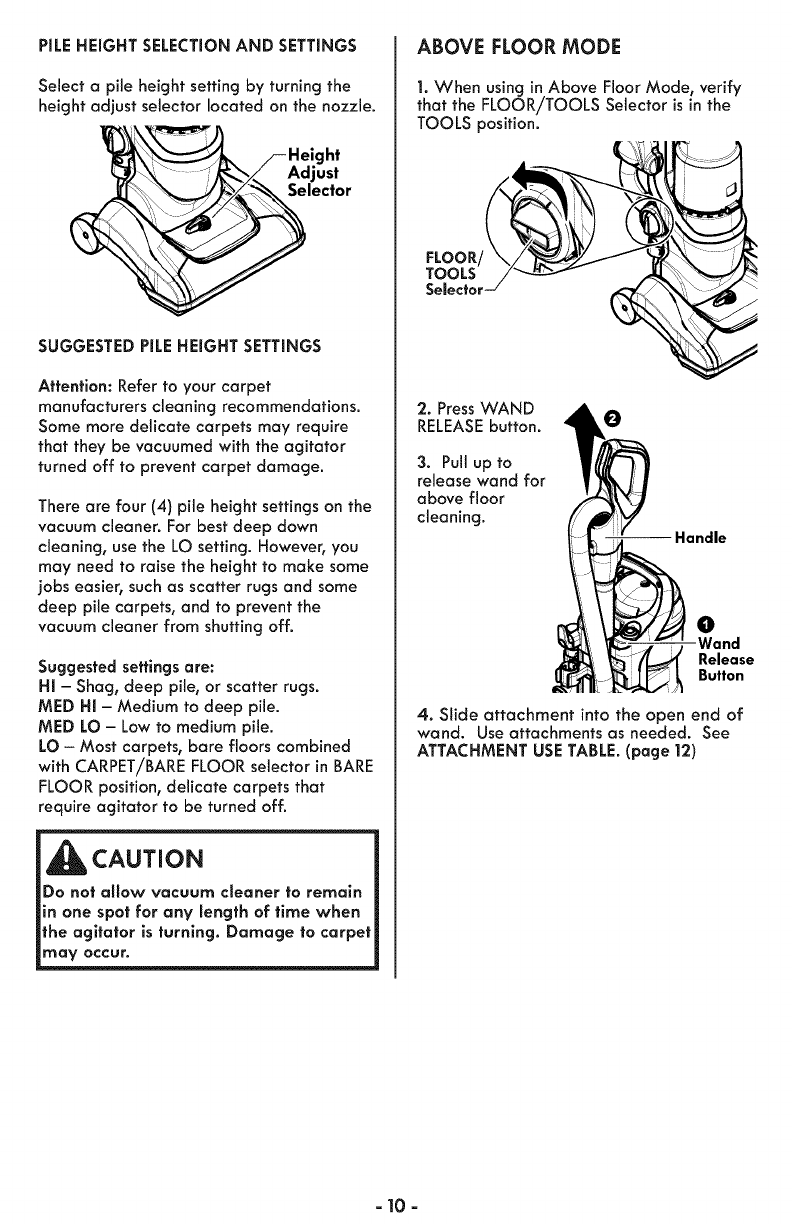 PILE HEIGHT SELECTION AND SETTINGS

Select a pile height setting by turning the height adjust selector located on the nozzle.

Height Adjust Selector

SUGGESTED PILE HEIGHT SETTINGS

Attention: Refer to your carpet manufacturers cleaning recommendations. Some more delicate carpets may require that they be vacuumed with the agitator turned off to prevent carpet damage.

There are four (4) pile height settings on the vacuum cleaner. For best deep down cleaning, use the LO setting. However, you may need to raise the height to make some jobs easier, such as scatter rugs and some deep pile carpets, and to prevent the vacuum cleaner from shutting off.

Suggested settings are:
HI – Shag, deep pile, or scatter rugs.
MED HI – Medium to deep pile.
MED LO – Low to medium pile.
LO – Most carpets, bare floors combined with CARPET/BARE FLOOR selector in BARE FLOOR position, delicate carpets that require agitator to be turned off.

CAUTION

Do not allow vacuum cleaner to remain in one spot for any length of time when the agitator is turning. Damage to carpet may occur.

ABOVE FLOOR MODE

1. When using in Above Floor Mode, verify that the FLOOR/TOOLS Selector is in the TOOLS position.

FLOOR/ TOOLS Selector

2. Press WAND RELEASE button.

3. Pull up to release wand for above floor cleaning.

2

Handle

1

Wand Release Button

4. Slide attachment into the open end of wand. Use attachments as needed. See ATTACHMENT USE TABLE. (page 12)

- 10 -