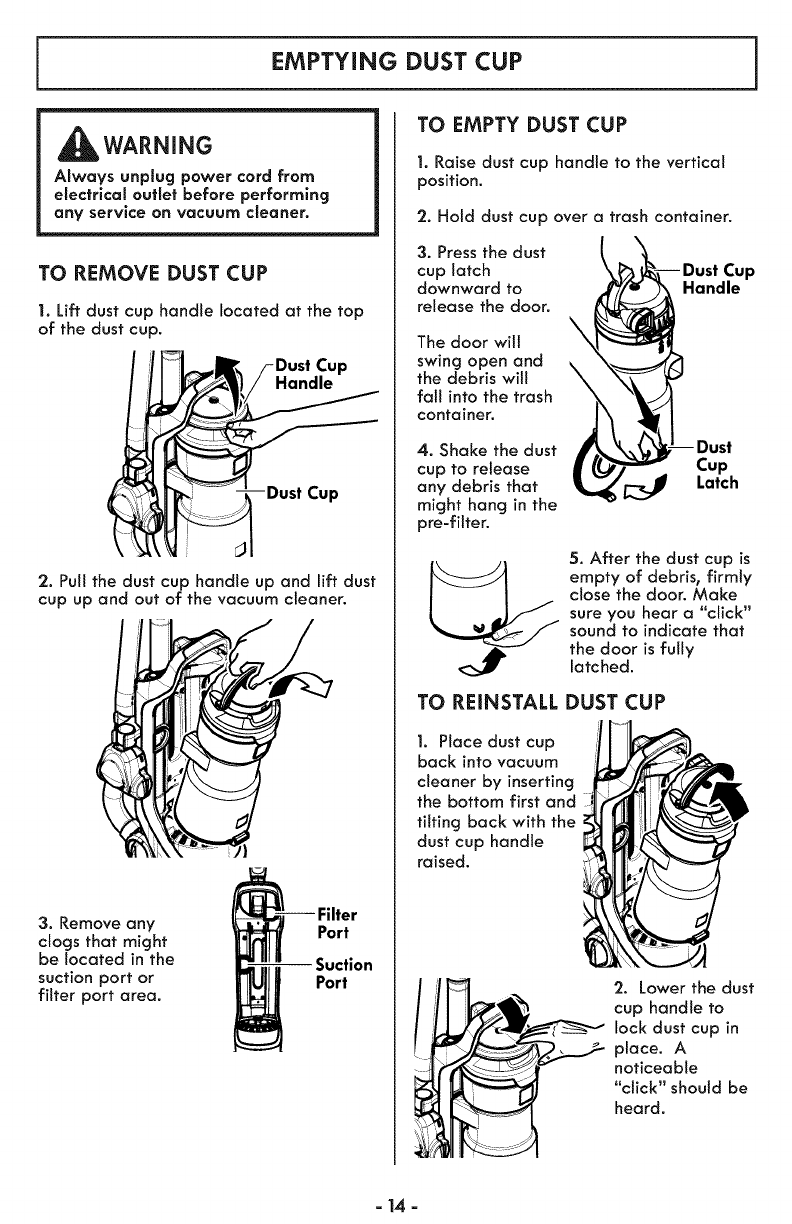 EMPTYING DUST CUP

WARNING

Always unplug power cord from electrical outlet before performing any service on vacuum cleaner.

TO REMOVE DUST CUP

1. Lift dust cup handle located at the top of the dust cup.

Dust Cup Handle

Dust Cup

2. Pull the dust cup handle up and lift dust cup up and out of the vacuum cleaner.

3. Remove any clogs that might be located in the suction port or filter port area.

Filter Port

Suction Port

TO EMPTY DUST CUP

1. Raise dust cup handle to the vertical position.

2. Hold dust cup over a trash container.

3. Press the dust cup latch downward to release the door.

The door will swing open and the debris will fall into the trash container.

4. Shake the dust cup to release any debris that might hang in the pre-filter.

Dust Cup Handle

Dust Cup Latch

5. After the dust cup is empty of debris, firmly close the door. Make sure you hear a "click" sound to indicate that the door is fully latched.

TO REINSTALL DUST CUP

1. Place dust cup back into vacuum cleaner by inserting the bottom first and tilting back with the dust cup handle raised.

2. Lower the dust cup handle to lock dust cup in place. A noticeable "click" should be heard.

- 14 -