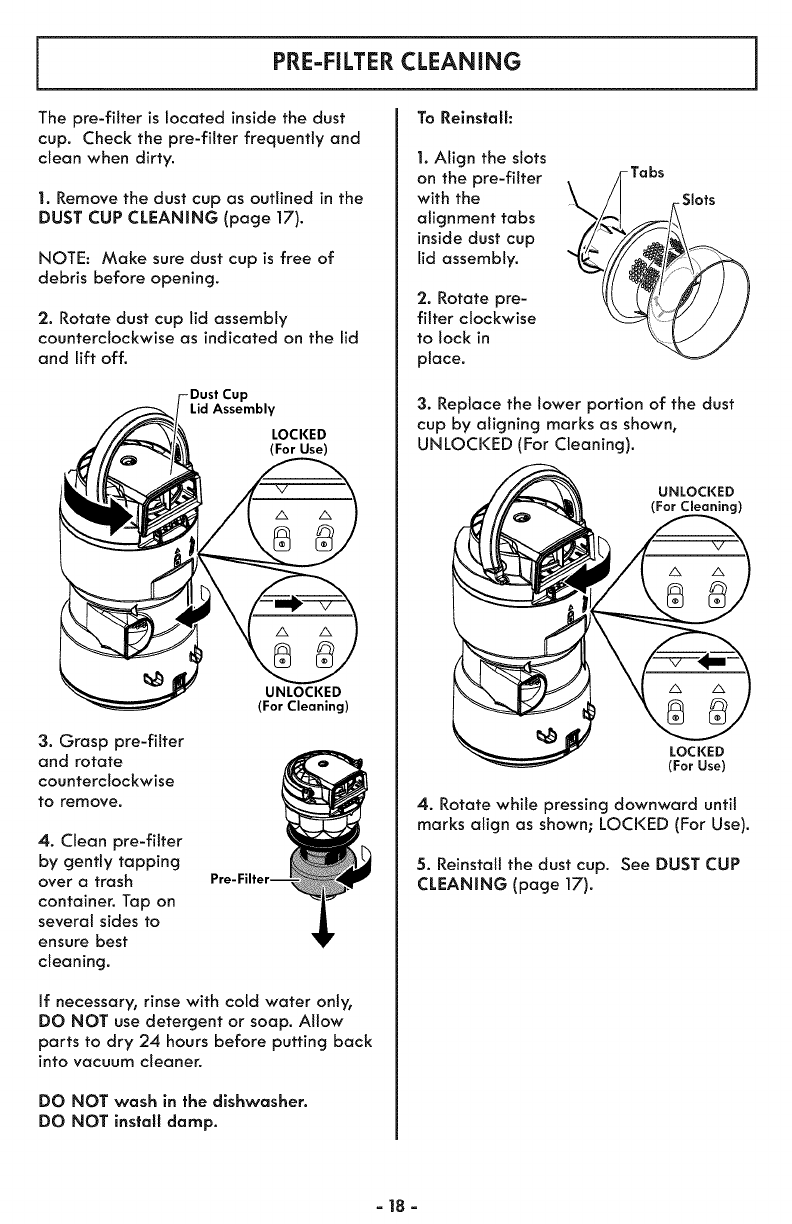 PRE-FILTER CLEANING

The pre-filter is located inside the dust cup. Check the pre-filter frequently and clean when dirty.

1. Remove the dust cup as outlined in the DUST CUP CLEANING (page 17).

NOTE: Make sure dust cup is free of debris before opening.

2. Rotate dust cup lid assembly counterclockwise as indicated on the lid and lift off.

Dust Cup Lid Assembly

LOCKED (For Use)

UNLOCKED (For Cleaning)

3. Grasp pre-filter and rotate counterclockwise to remove.

4. Clean pre-filter by gently tapping over a trash container. Tap on several sides to ensure best cleaning.

Pre-Filter

If necessary, rinse with cold water only, DO NOT use detergent or soap. Allow parts to dry 24 hours before putting back into vacuum cleaner.

DO NOT wash in the dishwasher.
DO NOT install damp.

To Reinstall:

1. Align the slots on the pre-filter with the alignment tabs inside dust cup lid assembly.

Tabs

Slots

2. Rotate pre-filter clockwise to lock in place.

3. Replace the lower portion of the dust cup by aligning marks as shown, UNLOCKED (For Cleaning).

UNLOCKED (For Cleaning)

LOCKED (For Use)

4. Rotate while pressing downward until marks align as shown; LOCKED (For Use).

5. Reinstall the dust cup. See DUST CUP CLEANING (page 17).

- 18 -