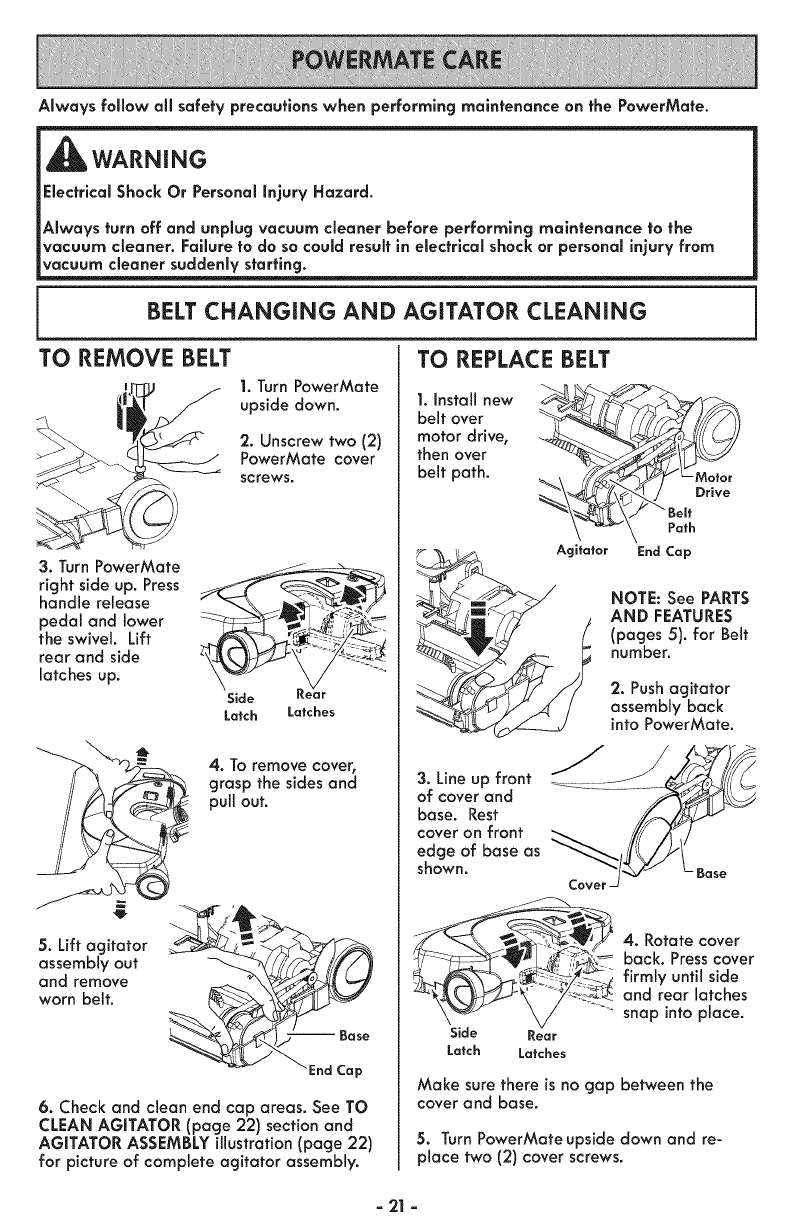 POWERMATE CARE

Always follow all safety precautions when performing maintenance on the PowerMate.

WARNING

Electrical Shock Or Personal Injury Hazard.

Always turn off and unplug vacuum cleaner before performing maintenance to the vacuum cleaner. Failure to do so could result in electrical shock or personal injury from vacuum cleaner suddenly starting.

BELT CHANGING AND AGITATOR CLEANING

TO REMOVE BELT

1. Turn PowerMate upside down.

2. Unscrew two (2) PowerMate cover screws.

3. Turn PowerMate right side up. Press handle release pedal and lower the swivel. Lift rear and side latches up.

Side Latch
Rear Latches

4. To remove cover, grasp the sides and pull out.

5. Lift agitator assembly out and remove worn belt.

Base
End Cap

6. Check and clean end cap areas. See TO CLEAN AGITATOR (page 22) section and AGITATOR ASSEMBLY illustration (page 22) for picture of complete agitator assembly.

TO REPLACE BELT

1. Install new belt over motor drive, then over belt path.

Motor Drive
Belt Path
Agitator
End Cap

NOTE: See PARTS AND FEATURES (pages 5). for Belt number.

2. Push agitator assembly back into PowerMate.

3. Line up front of cover and base. Rest cover on front edge of base as shown.

Cover
Base

4. Rotate cover back. Press cover firmly until side and rear latches snap into place.

Side Latch
Rear Latches

Make sure there is no gap between the cover and base.

5. Turn PowerMate upside down and replace two (2) cover screws.

- 21 -