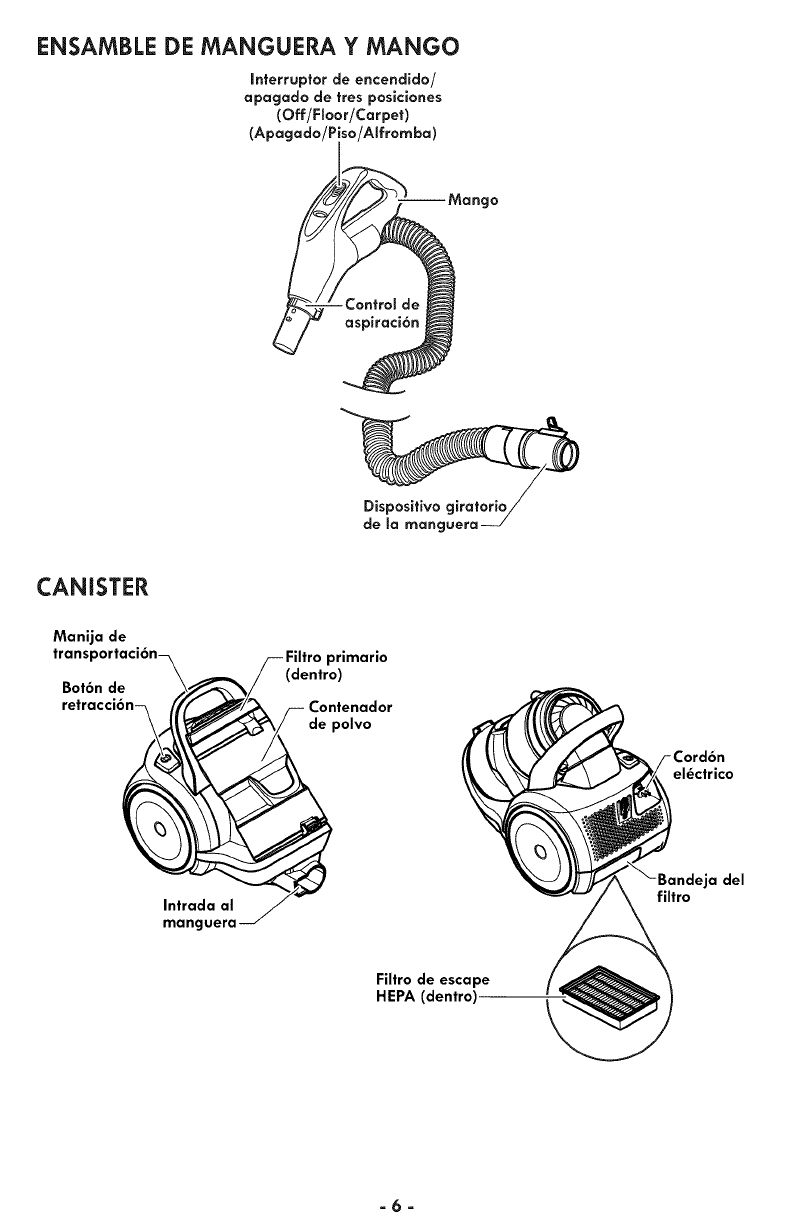 ENSAMBLE DE MANGUERA Y MANGO

Interruptor de encendido/ apagado de tres posiciones (Off/Floor/Carpet) (Apagado/Piso/Alfromba)

Mango

Control de aspiración

Dispositivo giratorio de la manguera

CANISTER

Manija de transportación

Botón de retracción

Filtro primario (dentro)

Contenador de polvo

Intrada al manguera

Cordón eléctrico

Bandeja del filtro

Filtro de escape HEPA (dentro)

- 6 -