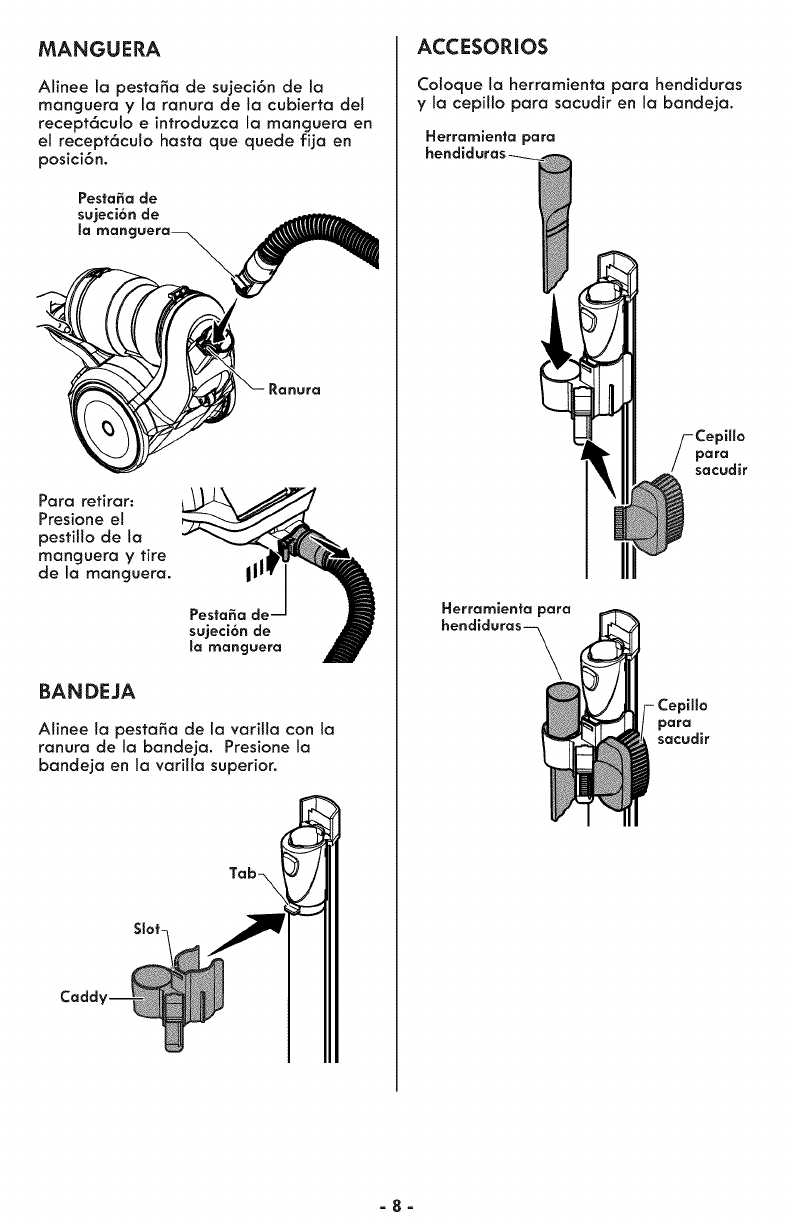 MANGUERA

Alinee la pestaña de sujeción de la manguera y la ranura de la cubierta del receptáculo e introduzca la manguera en el receptáculo hasta que quede fija en posición.

Pestaña de sujeción de la manguera

Ranura

Para retirar: Presione el pestillo de la manguera y tire de la manguera.

Pestaña de sujeción de la manguera

BANDEJA

Alinee la pestaña de la varilla con la ranura de la bandeja. Presione la bandeja en la varilla superior.

Tab

Slot

Caddy

ACCESORIOS

Coloque la herramienta para hendiduras y la cepillo para sacudir en la bandeja.

Herramienta para hendiduras

Cepillo para sacudir

Herramienta para hendiduras

Cepillo para sacudir

- 8 -