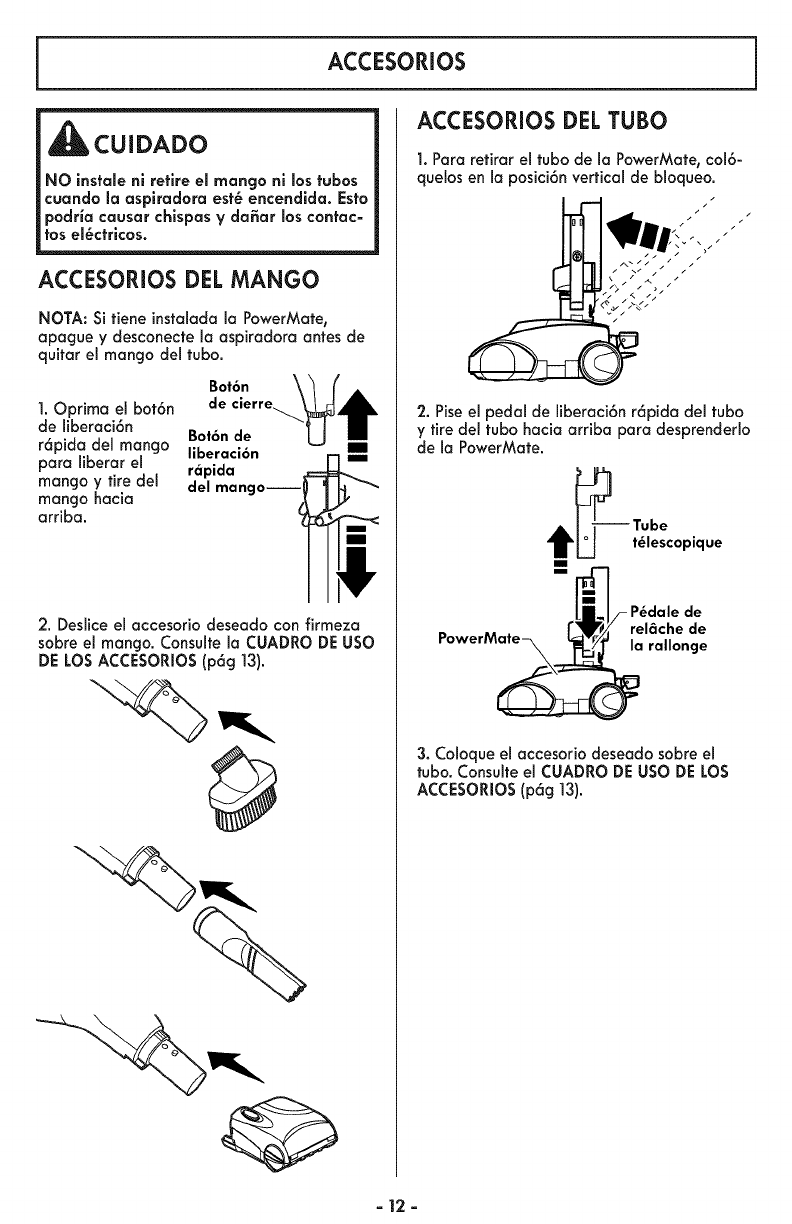 ACCESORIOS

CUIDADO

NO instale ni retire el mango ni los tubos cuando la aspiradora esté encendida. Esto podría causar chispas y dañar los contactos eléctricos.

ACCESORIOS DEL MANGO

NOTA: Si tiene instalada la PowerMate, apague y desconecte la aspiradora antes de quitar el mango del tubo.

1. Oprima el botón de liberación rápida del mango para liberar el mango y tire del mango hacia arriba.

Botón de cierre

Botón de liberación rápida del mango

2. Deslice el accesorio deseado con firmeza sobre el mango. Consulte la CUADRO DE USO DE LOS ACCESORIOS (pág 13).

ACCESORIOS DEL TUBO

1. Para retirar el tubo de la PowerMate, colóquelos en la posición vertical de bloqueo.

2. Pise el pedal de liberación rápida del tubo y tire del tubo hacia arriba para desprenderlo de la PowerMate.

Tube télescopique

Pédale de relâche de la rallonge

PowerMate

3. Coloque el accesorio deseado sobre el tubo. Consulte el CUADRO DE USO DE LOS ACCESORIOS (pág 13).

- 12 -