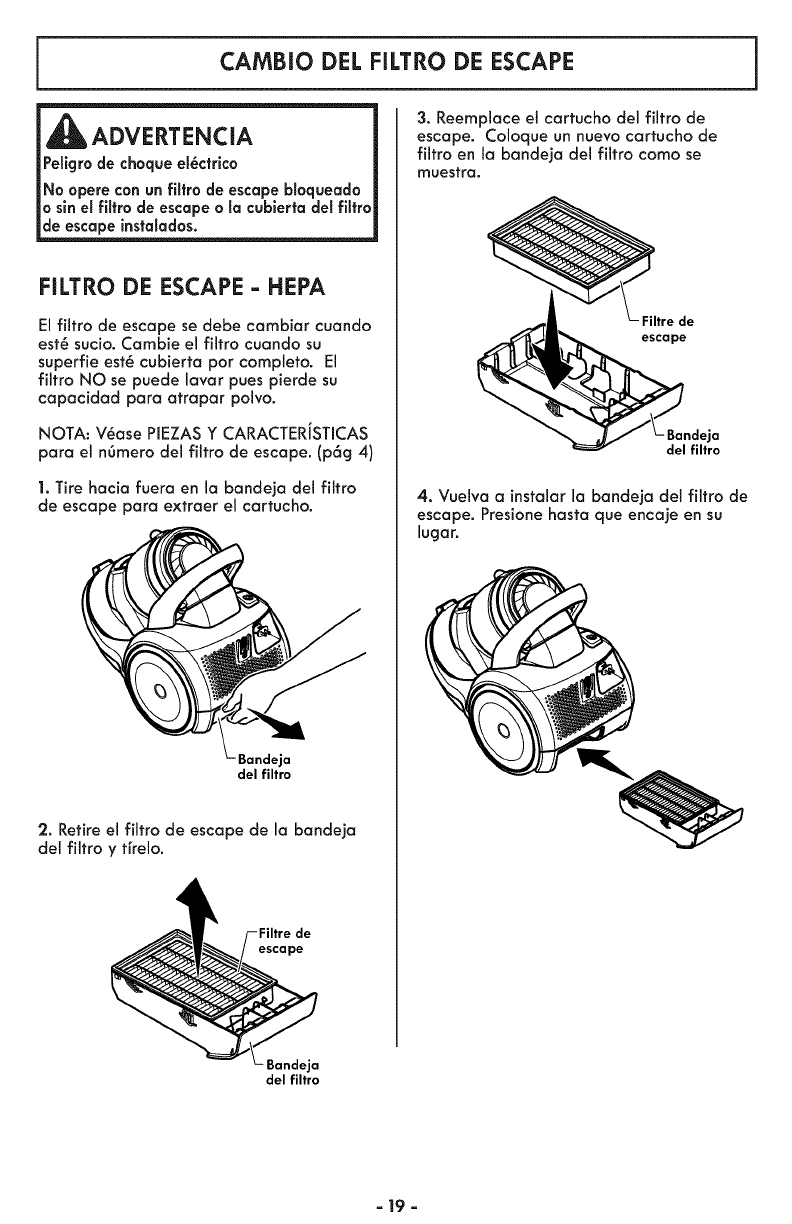 CAMBIO DEL FILTRO DE ESCAPE

ADVERTENCIA
Peligro de choque eléctrico
No opere con un filtro de escape bloqueado o sin el filtro de escape o la cubierta del filtro de escape instalados.

FILTRO DE ESCAPE - HEPA

El filtro de escape se debe cambiar cuando esté sucio. Cambie el filtro cuando su superfie esté cubierta por completo. El filtro NO se puede lavar pues pierde su capacidad para atrapar polvo.

NOTA: Véase PIEZAS Y CARACTERÍSTICAS para el número del filtro de escape. (pág 4)

1. Tire hacia fuera en la bandeja del filtro de escape para extraer el cartucho.

Bandeja del filtro

2. Retire el filtro de escape de la bandeja del filtro y tírelo.

Filtre de escape

Bandeja del filtro

3. Reemplace el cartucho del filtro de escape. Coloque un nuevo cartucho de filtro en la bandeja del filtro como se muestra.

Filtre de escape

Bandeja del filtro

4. Vuelva a instalar la bandeja del filtro de escape. Presione hasta que encaje en su lugar.

- 19 -