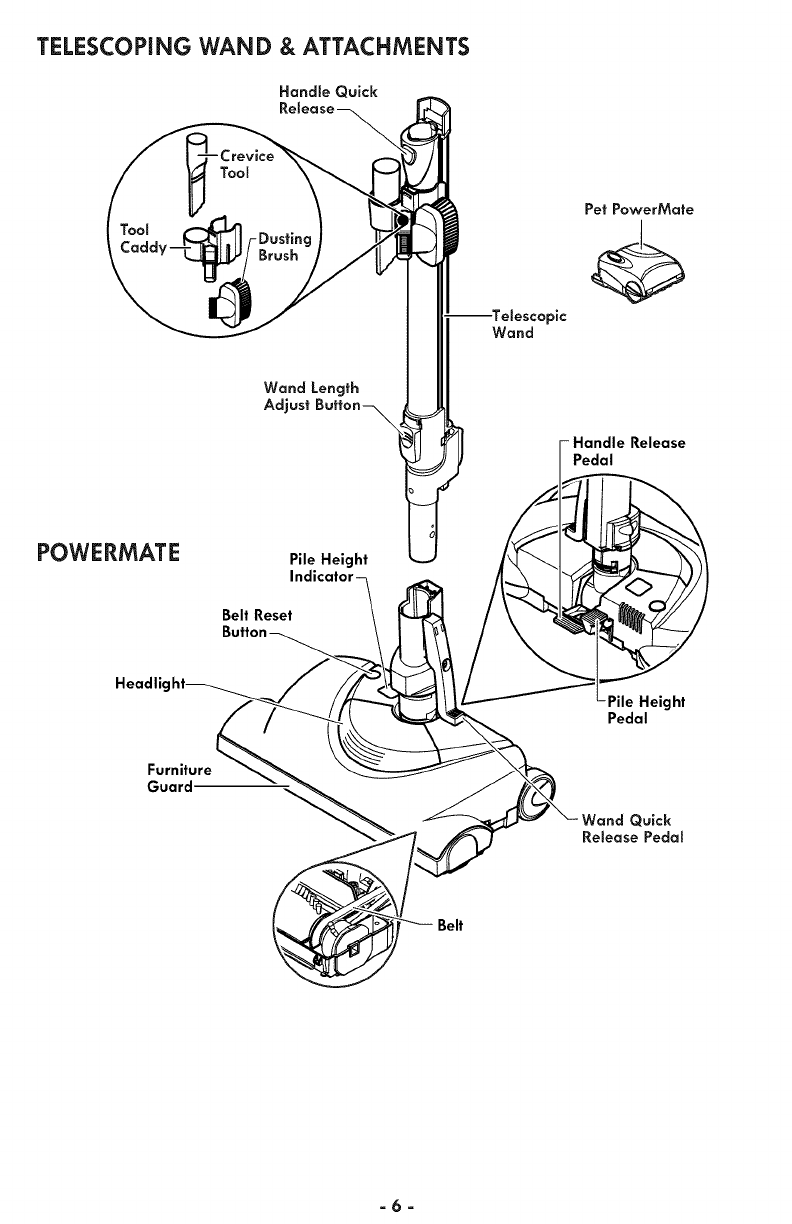 TELESCOPING WAND & ATTACHMENTS

Handle Quick Release

Crevice Tool

Tool Caddy

Dusting Brush

Pet PowerMate

Telescopic Wand

Wand Length Adjust Button

Handle Release Pedal

POWERMATE

Pile Height Indicator

Belt Reset Button

Headlight

Pile Height Pedal

Furniture Guard

Wand Quick Release Pedal

Belt

- 6 -