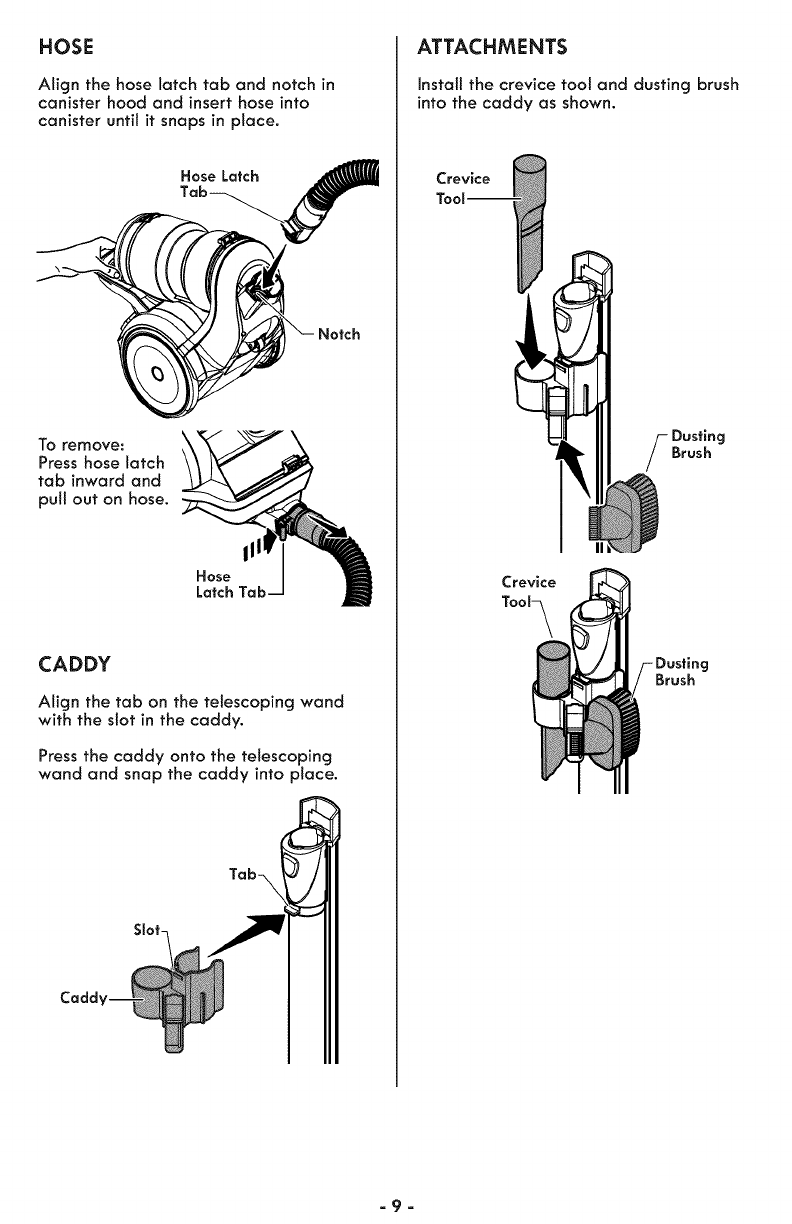 HOSE

Align the hose latch tab and notch in canister hood and insert hose into canister until it snaps in place.

Hose Latch Tab

Notch

To remove:
Press hose latch tab inward and pull out on hose.

Hose Latch Tab

CADDY

Align the tab on the telescoping wand with the slot in the caddy.

Press the caddy onto the telescoping wand and snap the caddy into place.

Tab

Slot

Caddy

ATTACHMENTS

Install the crevice tool and dusting brush into the caddy as shown.

Crevice Tool

Dusting Brush

Crevice Tool

Dusting Brush

- 9 -