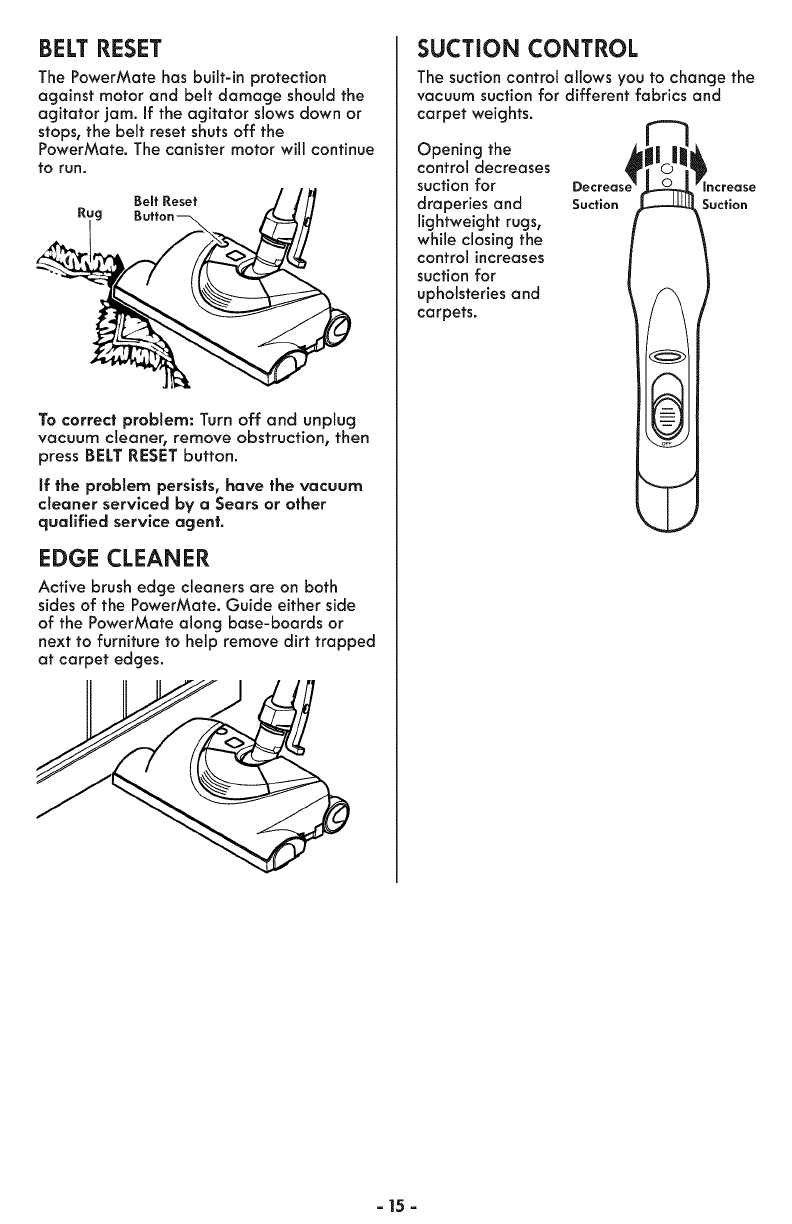 BELT RESET

The PowerMate has built-in protection against motor and belt damage should the agitator jam. If the agitator slows down or stops, the belt reset shuts off the PowerMate. The canister motor will continue to run.

Rug

Belt Reset Button

To correct problem: Turn off and unplug vacuum cleaner, remove obstruction, then press BELT RESET button.

If the problem persists, have the vacuum cleaner serviced by a Sears or other qualified service agent.

EDGE CLEANER

Active brush edge cleaners are on both sides of the PowerMate. Guide either side of the PowerMate along base-boards or next to furniture to help remove dirt trapped at carpet edges.

SUCTION CONTROL

The suction control allows you to change the vacuum suction for different fabrics and carpet weights.

Opening the control decreases suction for draperies and lightweight rugs, while closing the control increases suction for upholsteries and carpets.

Decrease Suction

Increase Suction

OFF

- 15 -