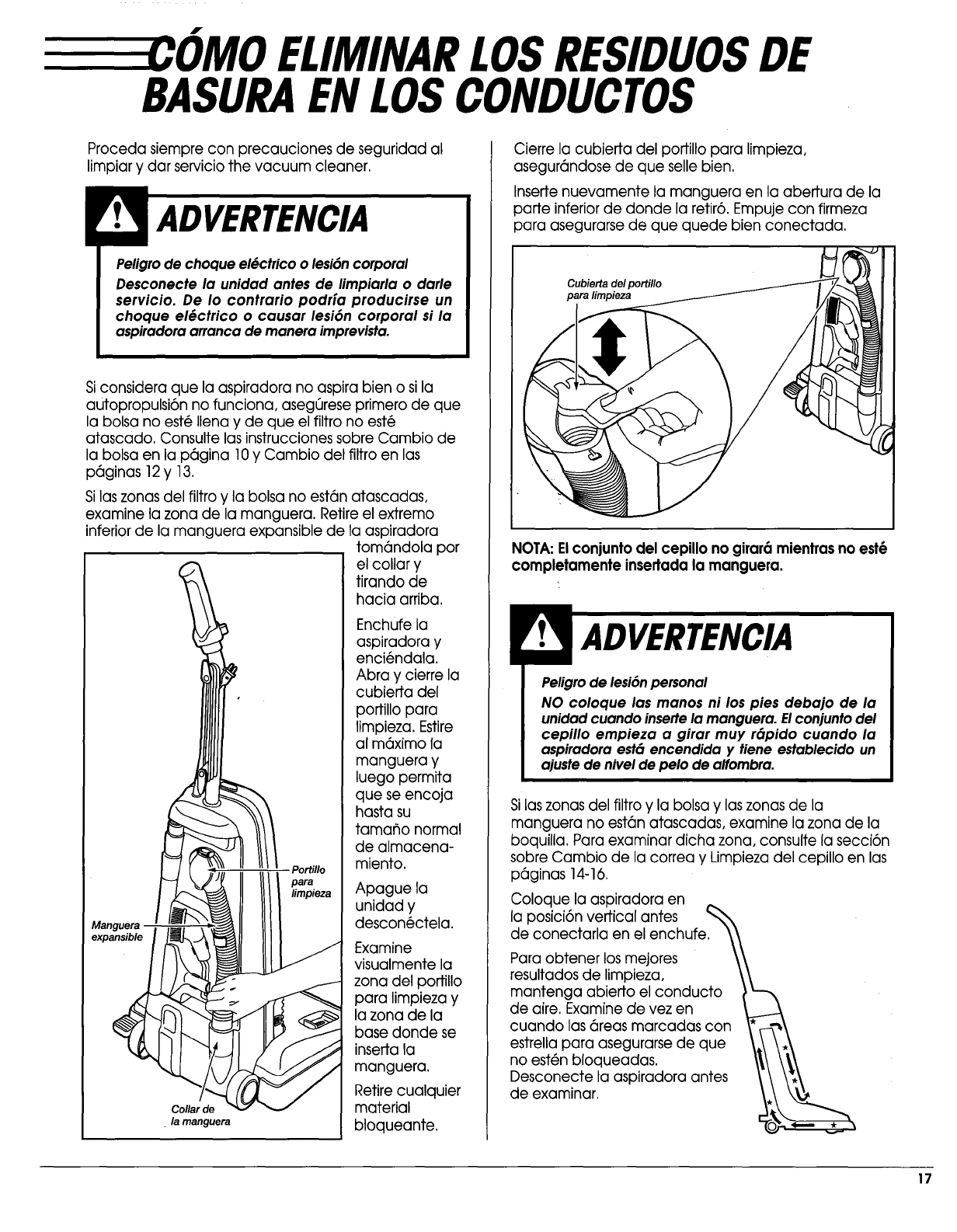 CÓMO ELIMINAR LOS RESIDUOS DE BASURA EN LOS CONDUCTOS

Proceda siempre con precauciones de seguridad al limpiar y dar servicio the vacuum cleaner.

ADVERTENCIA

Peligro de choque eléctrico o lesión corporal

Desconecte la unidad antes de limpiarla o darle servicio. De lo contrario podría producirse un choque eléctrico o causar lesión corporal si la aspiradora arranca de manera imprevista.

Si considera que la aspiradora no aspira bien o si la autopropulsión no funciona, asegúrese primero de que la bolsa no esté llena y de que el filtro no esté atascado. Consulte las instrucciones sobre Cambio de la bolsa en la página 10 y Cambio del filtro en las páginas 12 y 13.

Si las zonas del filtro y la bolsa no están atascadas, examine la zona de la manguera. Retire el extremo inferior de la manguera expansible de la aspiradora tomándola por el collar y tirando de hacia arriba.

Enchufe la aspiradora y enciéndala. Abra y cierre la cubierta del portillo para limpieza. Estire al máximo la manguera y luego permita que se encoja hasta su tamaño normal de almacenamiento.

Apague la unidad y desconéctela.

Examine visualmente la zona del portillo para limpieza y la zona de la base donde se inserta la manguera.

Retire cualquier material bloqueante.

Portillo para limpieza

Manguera expansible

Collar de la manguera

Cierre la cubierta del portillo para limpieza, asegurándose de que selle bien.

Inserte nuevamente la manguera en la abertura de la parte inferior de donde la retiró. Empuje con firmeza para asegurarse de que quede bien conectada.

Cubierta del portillo para limpieza

NOTA: El conjunto del cepillo no girará mientras no esté completamente insertada la manguera.

ADVERTENCIA

Peligro de lesión personal

NO coloque las manos ni los pies debajo de la unidad cuando inserte la manguera. El conjunto del cepillo empieza a girar muy rápido cuando la aspiradora está encendida y tiene establecido un ajuste de nivel de pelo de alfombra.

Si las zonas del filtro y la bolsa y las zonas de la manguera no están atascadas, examine la zona de la boquilla. Para examinar dicha zona, consulte la sección sobre Cambio de la correa y Limpieza del cepillo en las páginas 14-16.

Coloque la aspiradora en la posición vertical antes de conectarla en el enchufe.

Para obtener los mejores resultados de limpieza, mantenga abierto el conducto de aire. Examine de vez en cuando las áreas marcadas con estrella para asegurarse de que no estén bloqueadas. Desconecte la aspiradora antes de examinar.

17