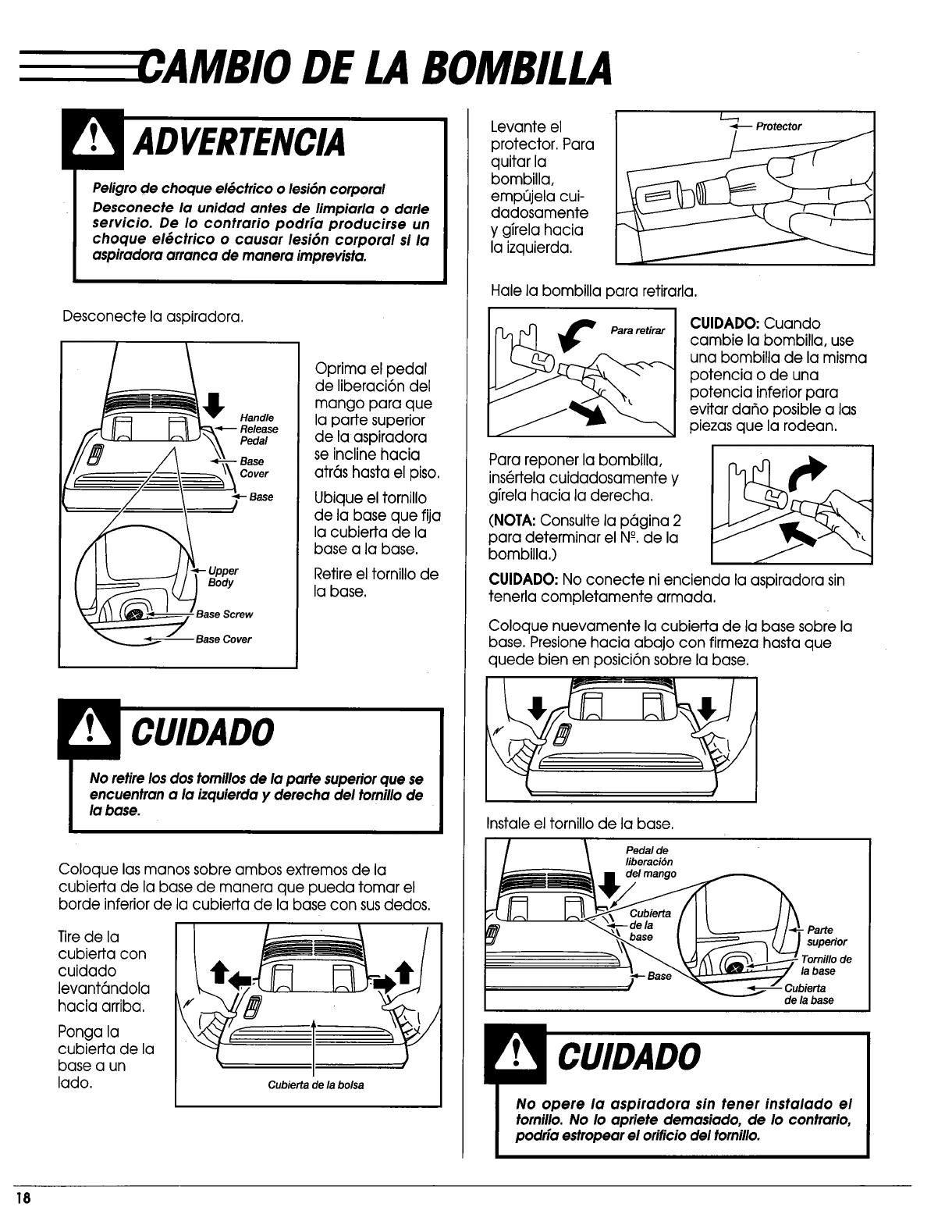 CAMBIO DE LA BOMBILLA

ADVERTENCIA

Peligro de choque eléctrico o lesión corporal
Desconecte la unidad antes de limpiarla o darle servicio. De lo contrario podría producirse un choque eléctrico o causar lesión corporal si la aspiradora arranca de manera imprevista.

Desconecte la aspiradora.

Handle Release Pedal
Base Cover
Base
Upper Body
Base Screw
Base Cover

Oprima el pedal de liberación del mango para que la parte superior de la aspiradora se incline hacia atrás hasta el piso.

Ubique el tornillo de la base que fija la cubierta de la base a la base.

Retire el tornillo de la base.

CUIDADO

No retire los dos tornillos de la parte superior que se encuentran a la izquierda y derecha del tornillo de la base.

Coloque las manos sobre ambos extremos de la cubierta de la base de manera que pueda tomar el borde inferior de la cubierta de la base con sus dedos.

Tire de la cubierta con cuidado levantándola hacia arriba.

Ponga la cubierta de la base a un lado.

Cubierta de la bolsa

Levante el protector. Para quitar la bombilla, empújela cuidadosamente y gírela hacia la izquierda.

Protector

Hale la bombilla para retirarla.

Para retirar

CUIDADO: Cuando cambie la bombilla, use una bombilla de la misma potencia o de una potencia inferior para evitar daño posible a las piezas que la rodean.

Para reponer la bombilla, insértela cuidadosamente y gírela hacia la derecha.

(NOTA: Consulte la página 2 para determinar el Nº. de la bombilla.)

CUIDADO: No conecte ni encienda la aspiradora sin tenerla completamente armada.

Coloque nuevamente la cubierta de la base sobre la base. Presione hacia abajo con firmeza hasta que quede bien en posición sobre la base.

Instale el tornillo de la base.

Pedal de liberación del mango
Cubierta de la base
Base
Parte superior
Tornillo de la base
Cubierta de la base

CUIDADO

No opere la aspiradora sin tener instalado el tornillo. No lo apriete demasiado, de lo contrario, podría estropear el orificio del tornillo.

18