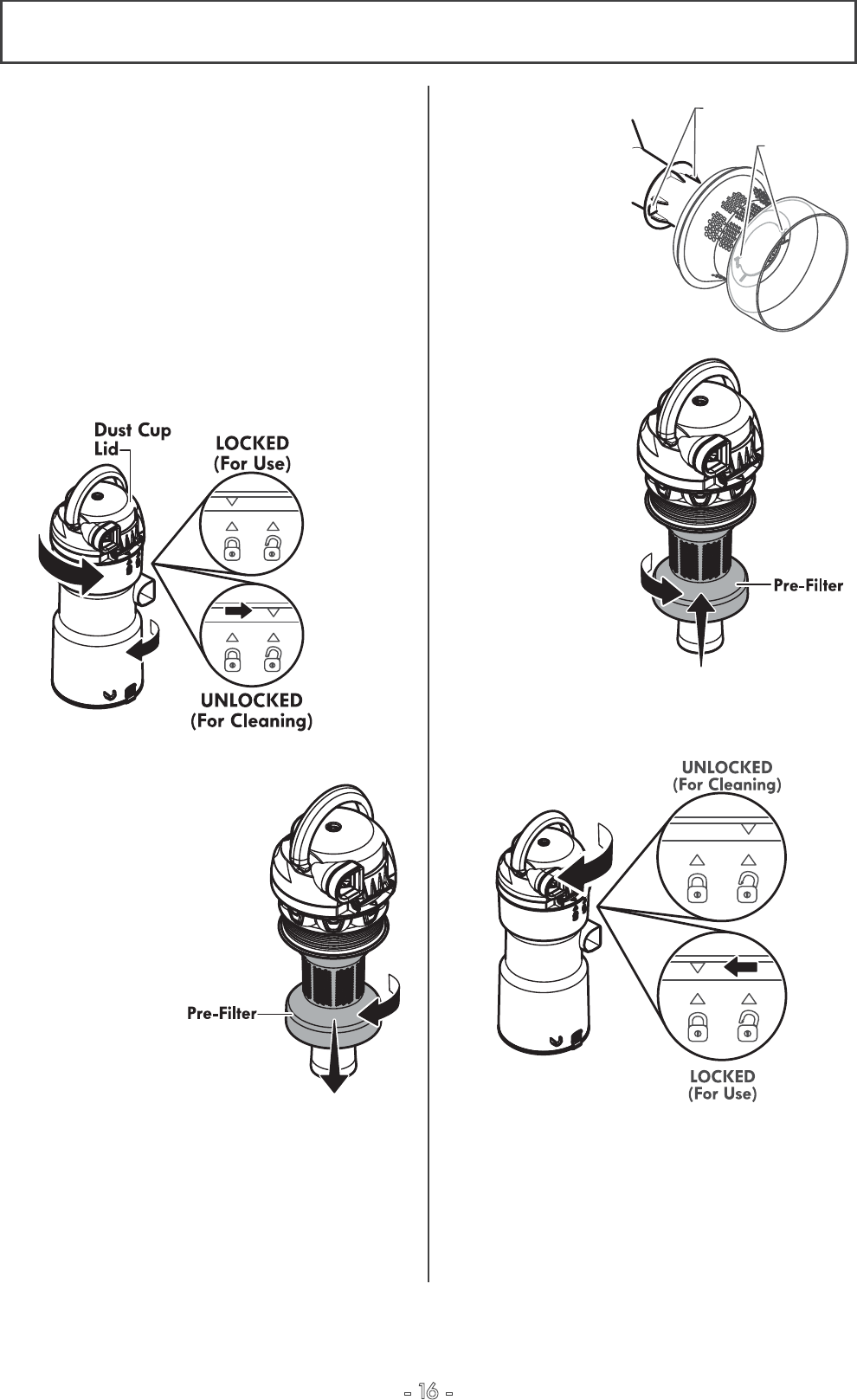 Dust Cup Lid

LOCKED (For Use)

UNLOCKED (For Cleaning)

Pre-Filter

Pre-Filter

UNLOCKED (For Cleaning)

LOCKED (For Use)

- 16 -