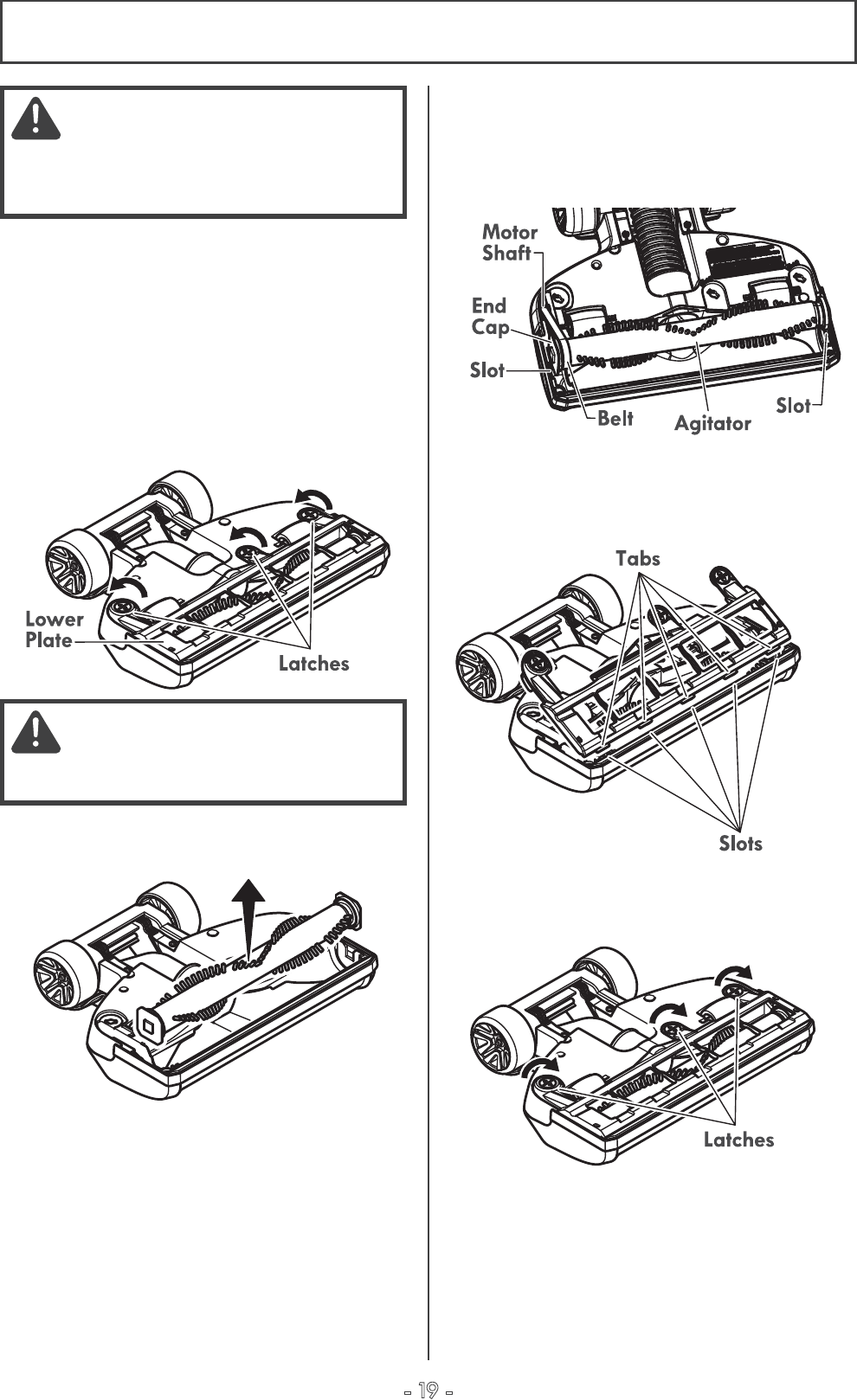 Lower Plate

Latches

Motor Shaft

End Cap

Slot

Belt

Agitator

Slot

Tabs

Slots

Latches

- 19 -