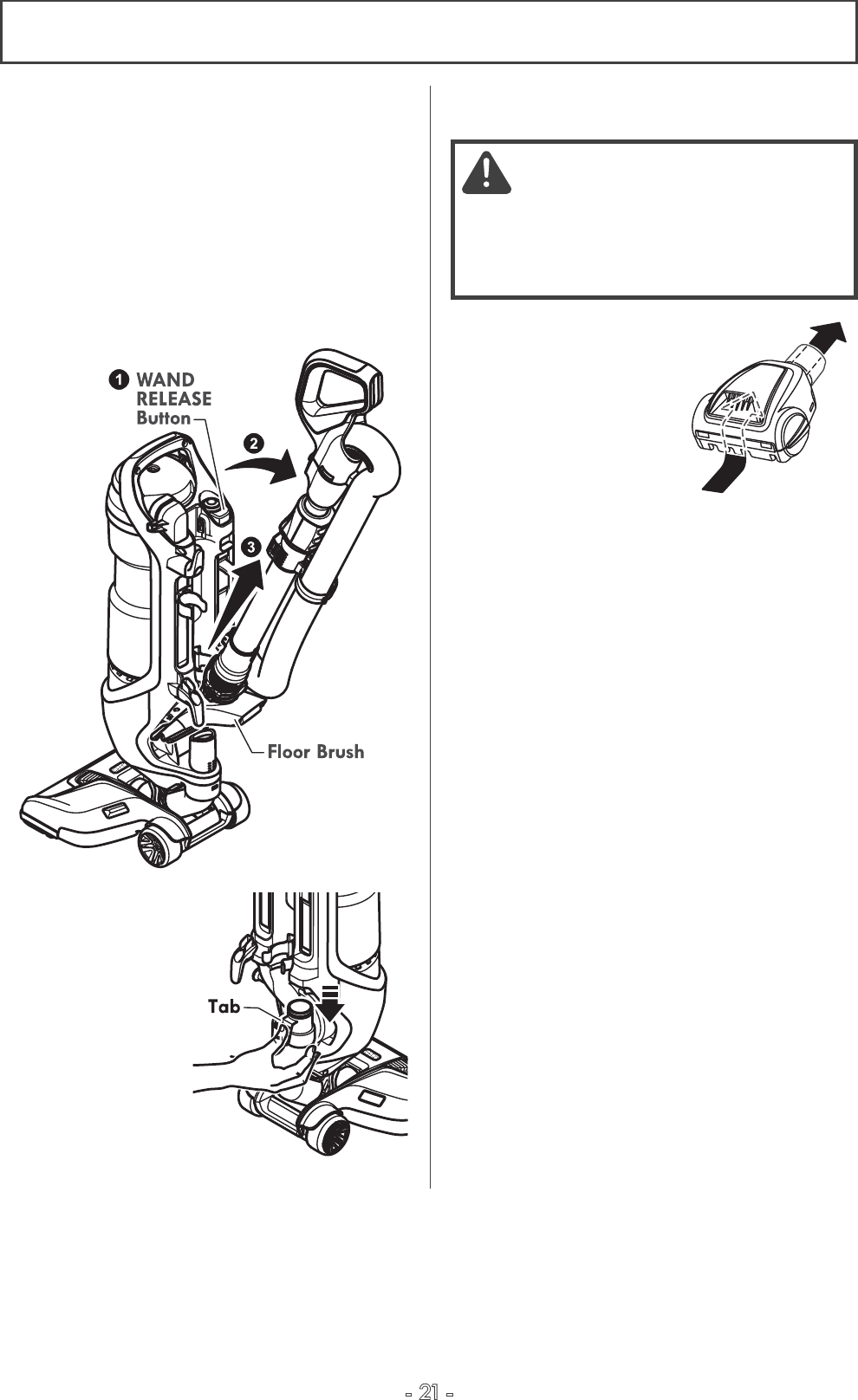 1 WAND RELEASE Button

2

3

Floor Brush

Tab

- 21 -