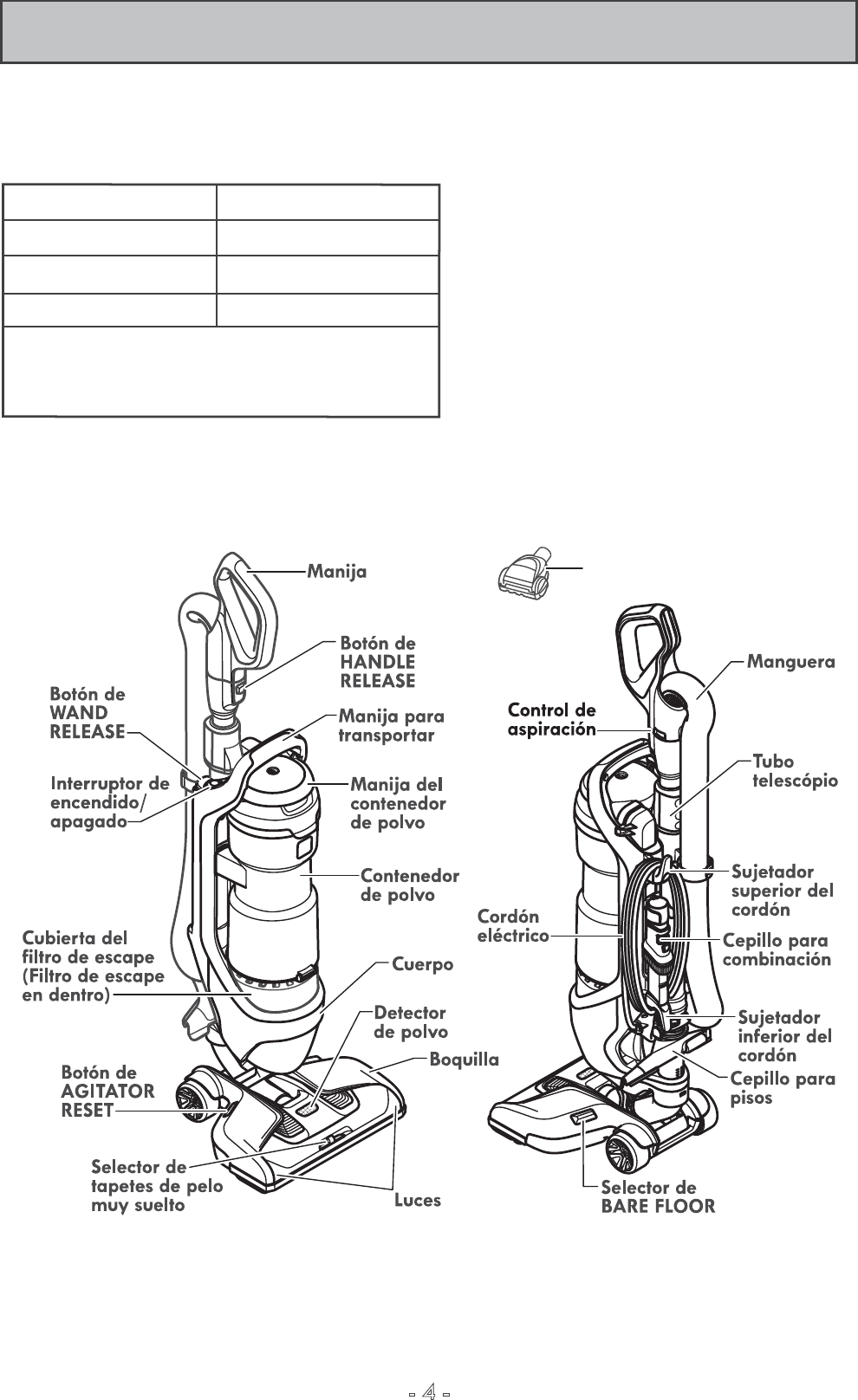 Manija

Botón de HANDLE RELEASE

Botón de WAND RELEASE

Manija para transportar

Interruptor de encendido/ apagado

Manija del contenedor de polvo

Contenedor de polvo

Cubierta del filtro de escape (Filtro de escape en dentro)

Cuerpo

Detector de polvo

Boquilla

Botón de AGITATOR RESET

Selector de tapetes de pelo muy suelto

Luces

Manguera

Control de aspiración

Tubo telescópio

Sujetador superior del cordón

Cordón eléctrico

Cepillo para combinación

Sujetador inferior del cordón

Cepillo para pisos

Selector de BARE FLOOR

- 4 -