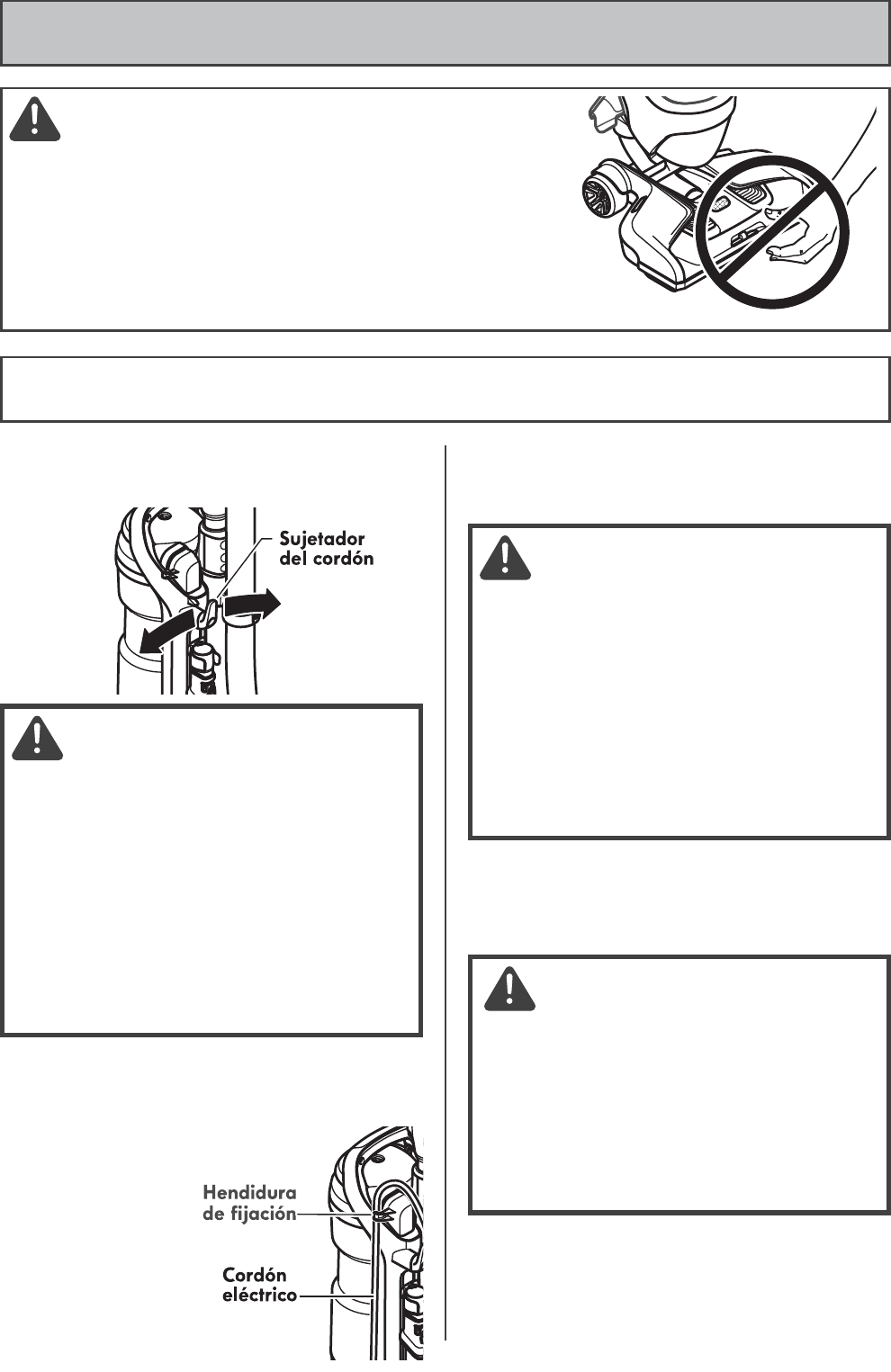 Sujetador del cordón

Hendidura de fijación

Cordón eléctrico