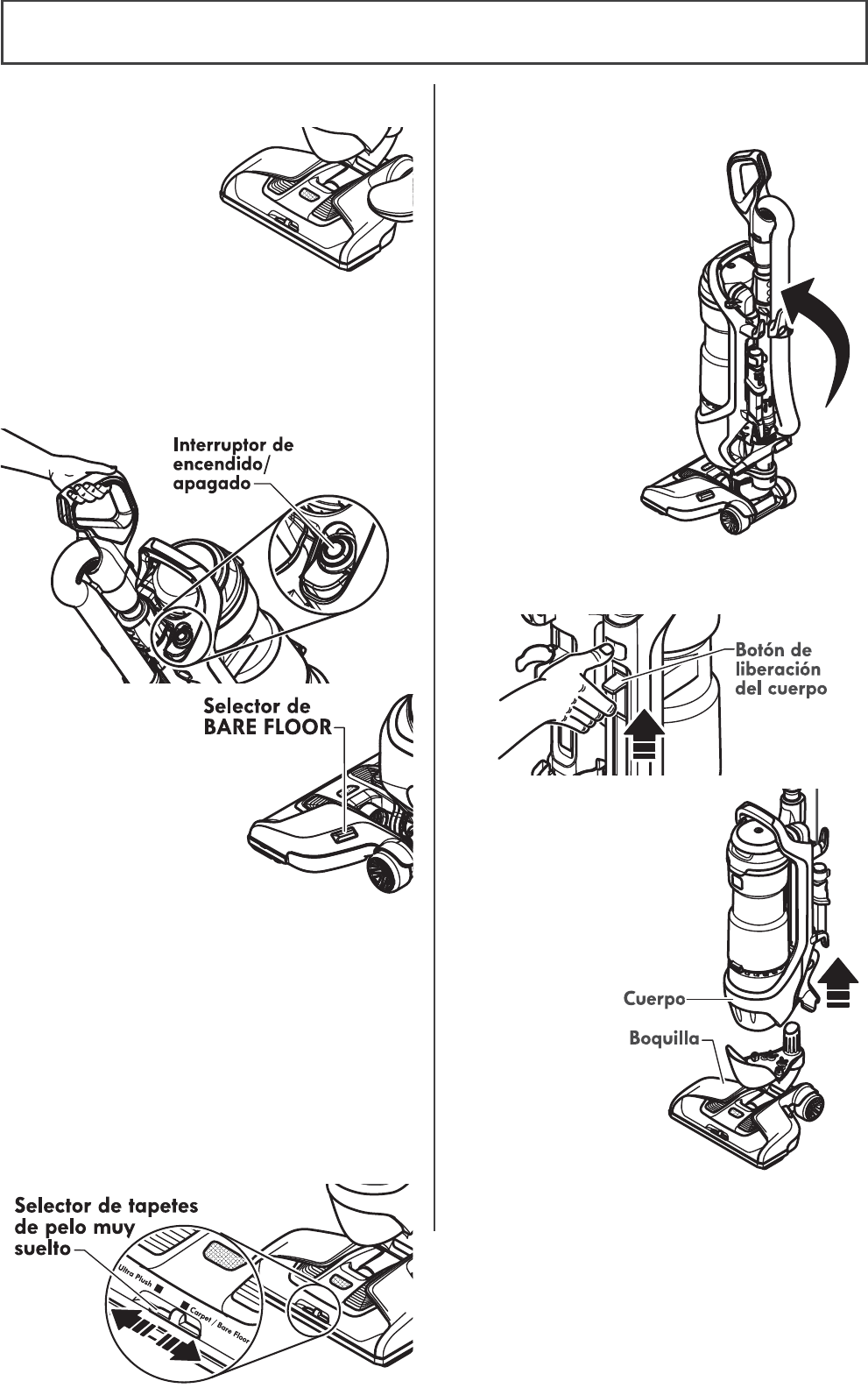 Interruptor de encendido/ apagado

Selector de BARE FLOOR

Selector de tapetes de pelo muy suelto

Ultra Plush

Carpet / Bare Floor

Botón de liberación del cuerpo

Cuerpo

Boquilla