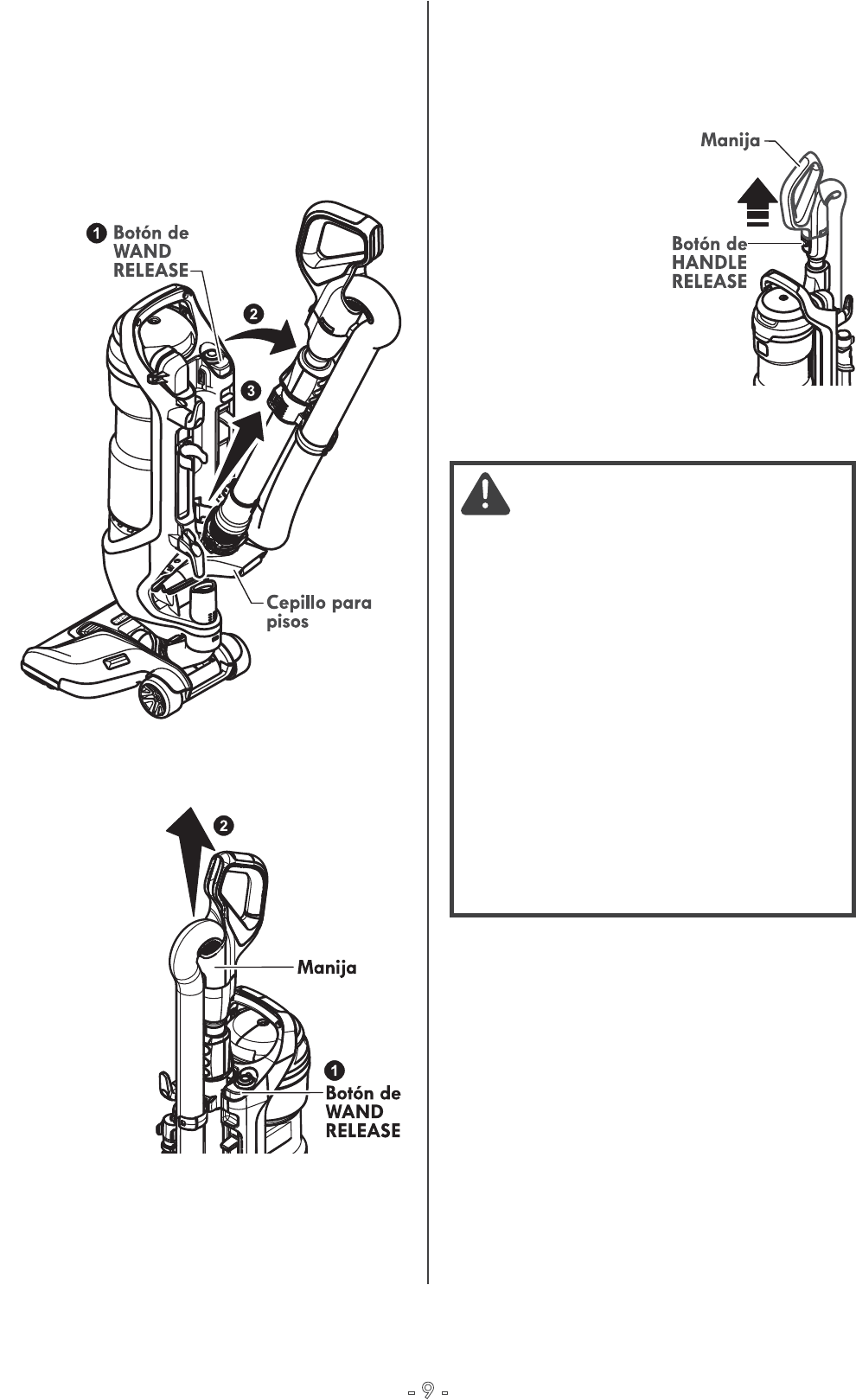 1 Botón de WAND RELEASE

2

3

Cepillo para pisos

2

Manija

1 Botón de WAND RELEASE

Manija

Botón de HANDLE RELEASE

- 9 -